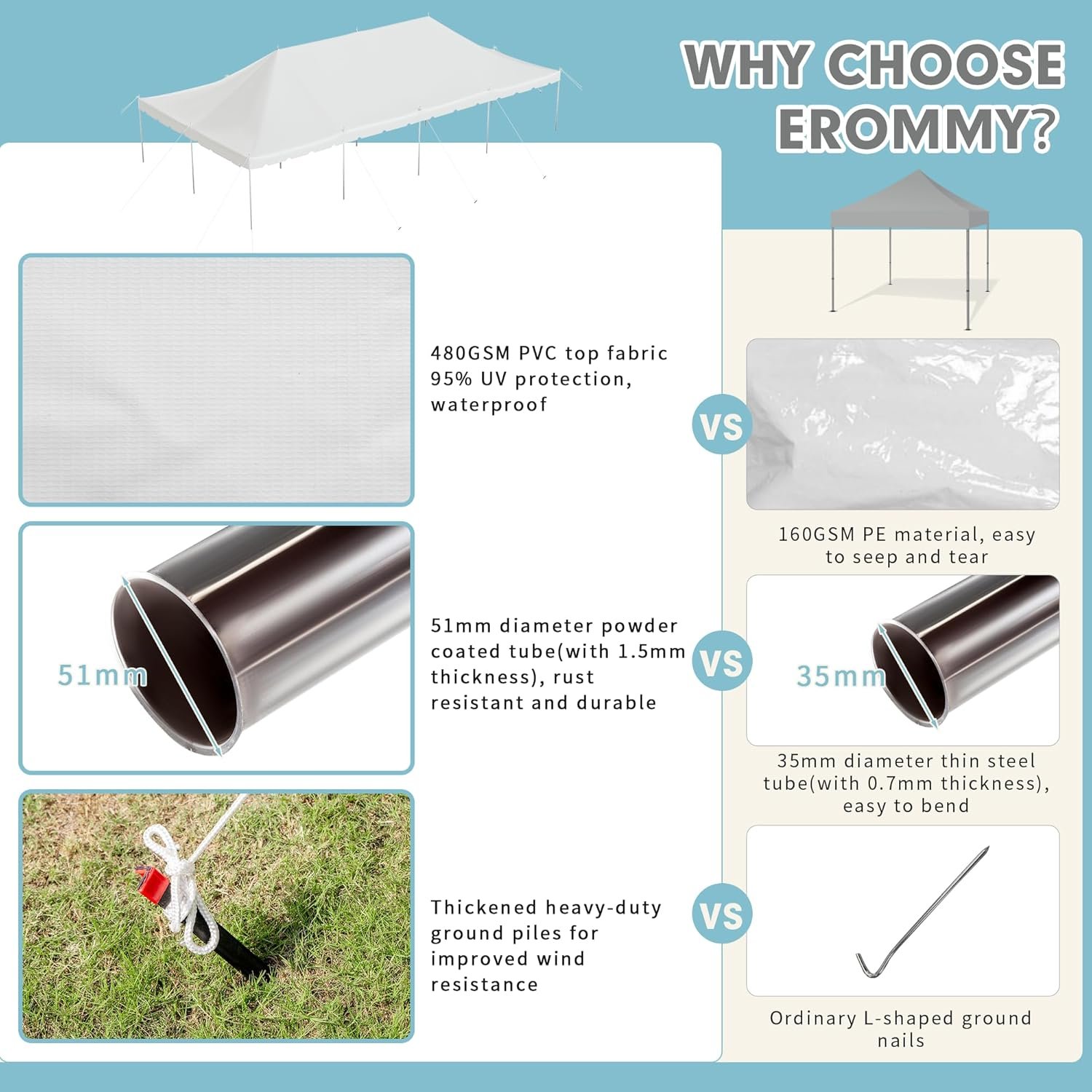 WHY CHOOSE EROMMY?

480GSM PVC top fabric 95% UV protection, waterproof

VS

160GSM PE material, easy to seep and tear

51mm

51mm diameter powder coated tube(with 1.5mm thickness), rust resistant and durable

VS

35mm

35mm diameter thin steel tube(with 0.7mm thickness), easy to bend

Thickened heavy-duty ground piles for improved wind resistance

VS

Ordinary L-shaped ground nails