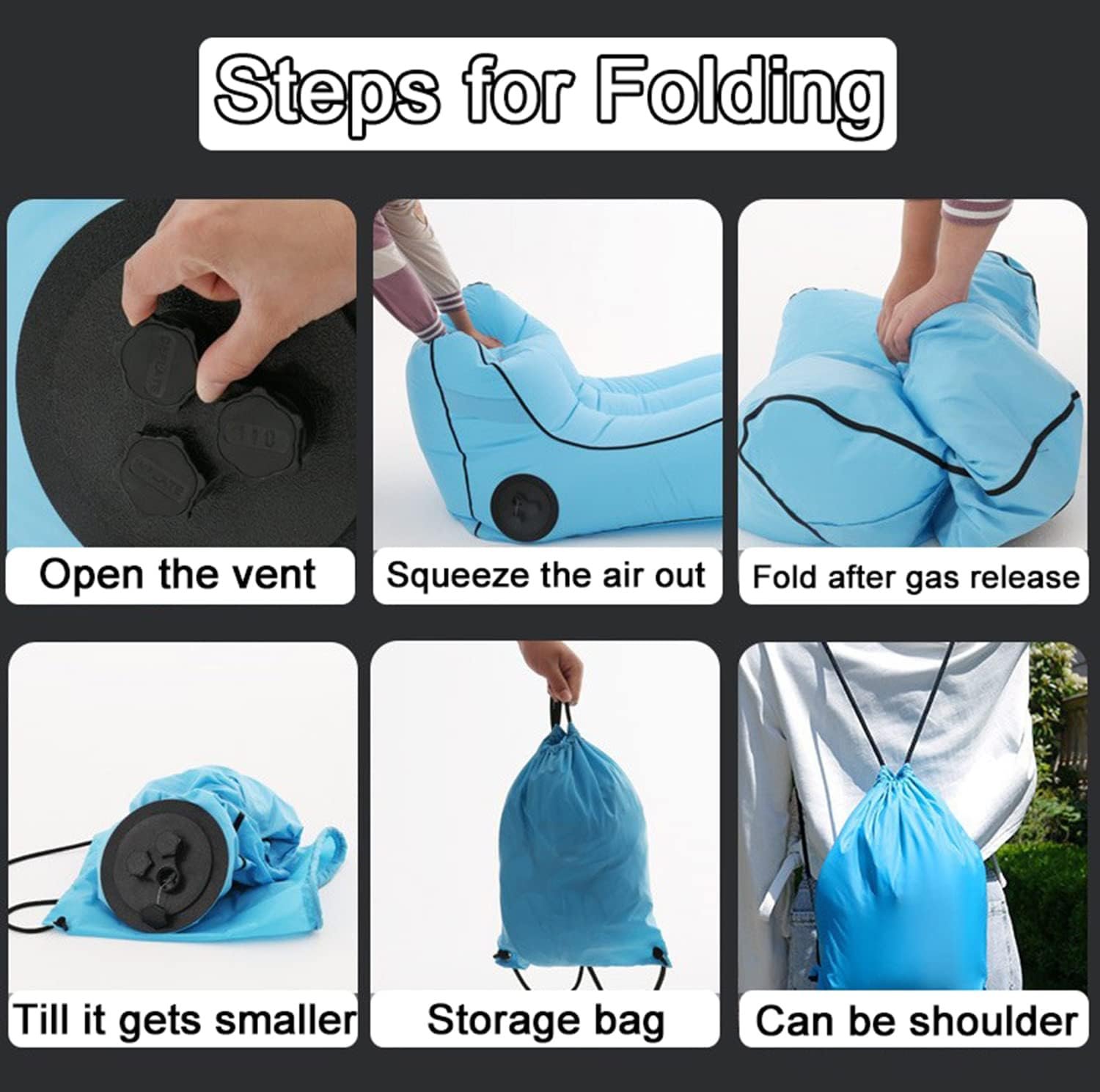 Steps for Folding

Open the vent

Squeeze the air out

Fold after gas release

Till it gets smaller

Storage bag

Can be shoulder