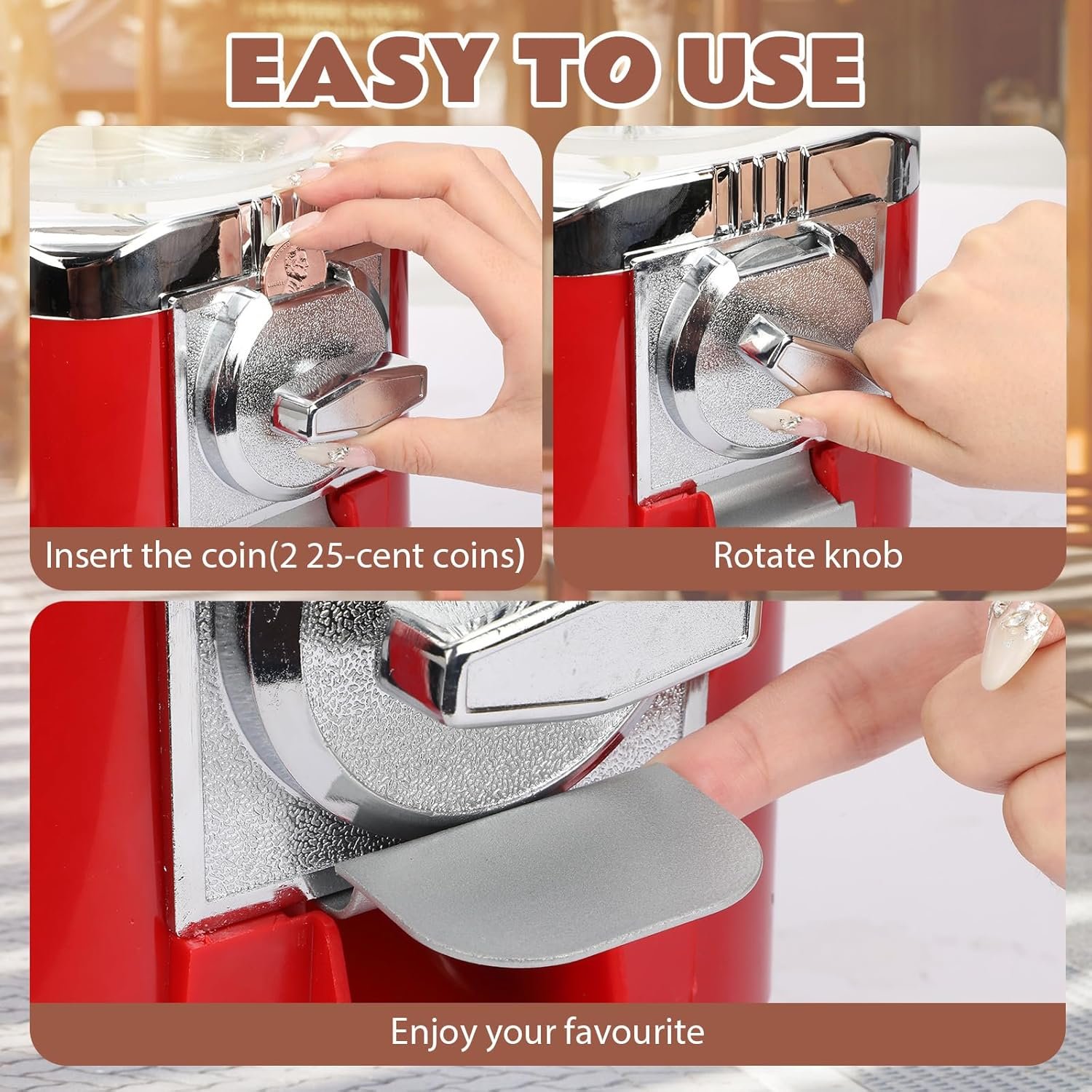 EASY TO USE

Insert the coin(2 25-cent coins)

Rotate knob

Enjoy your favourite