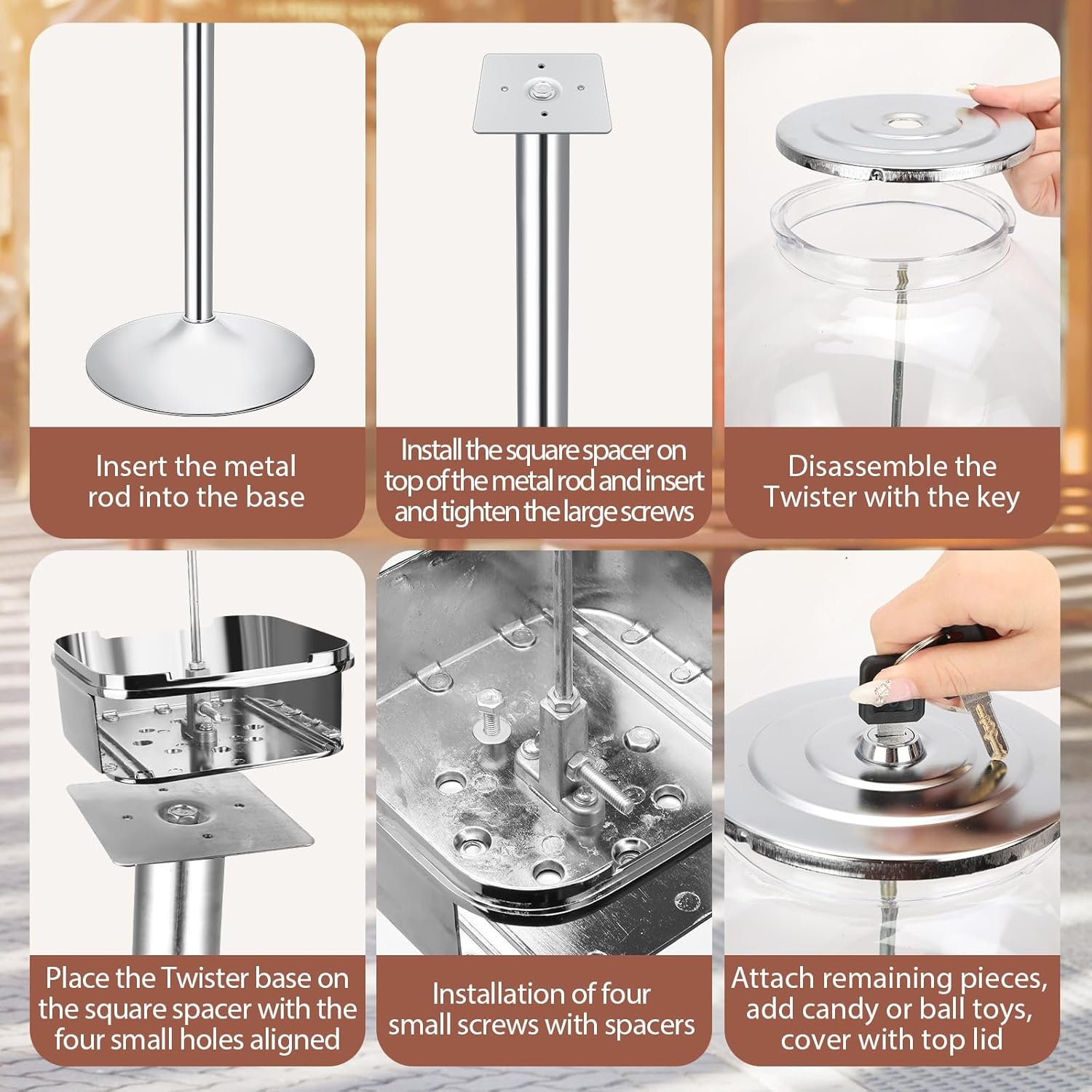 Insert the metal rod into the base

Install the square spacer on top of the metal rod and insert and tighten the large screws

Disassemble the Twister with the key

Place the Twister base on the square spacer with the four small holes aligned

Installation of four small screws with spacers

Attach remaining pieces, add candy or ball toys, cover with top lid