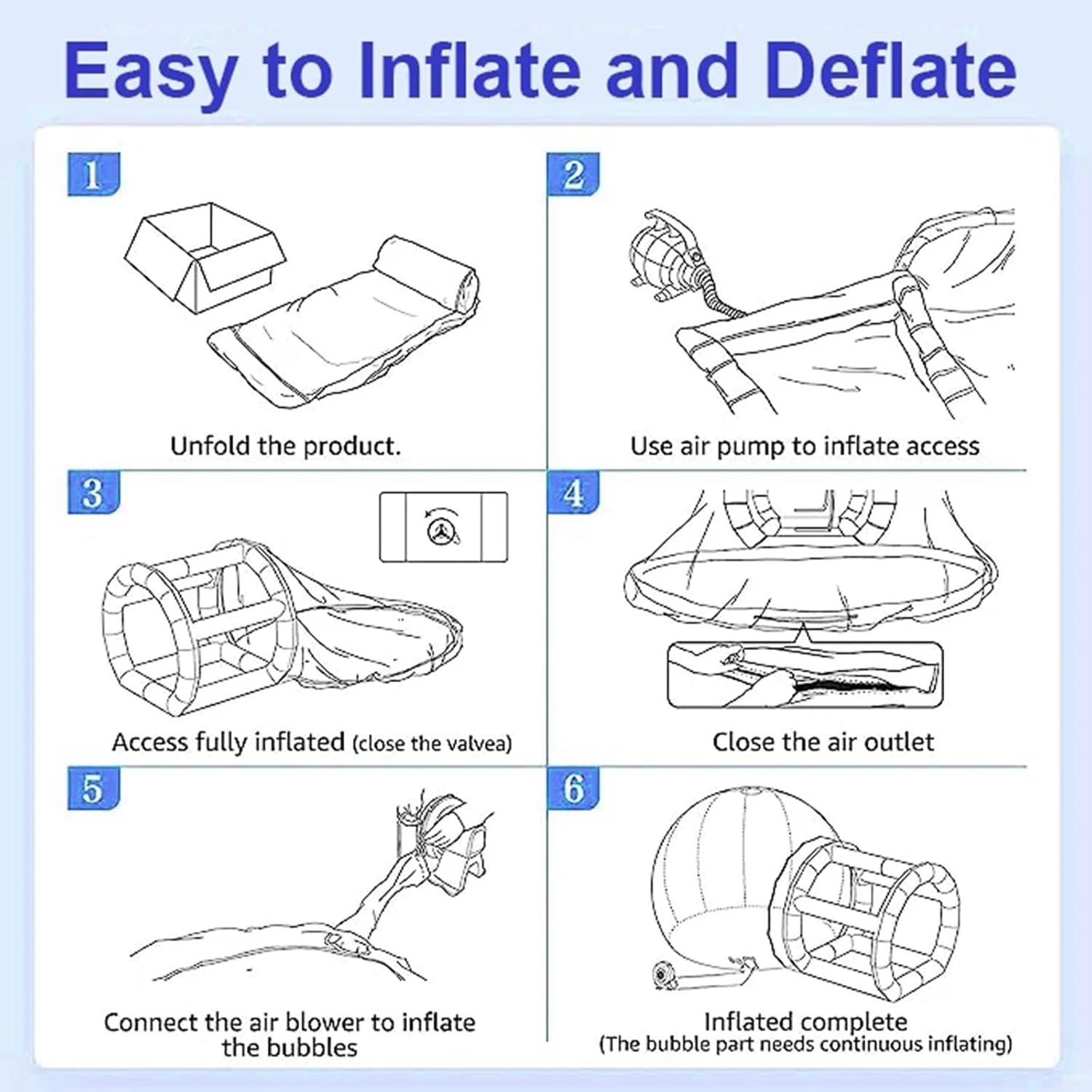 Easy to Inflate and Deflate

1

Unfold the product.

2

Use air pump to inflate access

3

Access fully inflated (close the valvea)

4

Close the air outlet

5

Connect the air blower to inflate the bubbles

6

Inflated complete
(The bubble part needs continuous inflating)