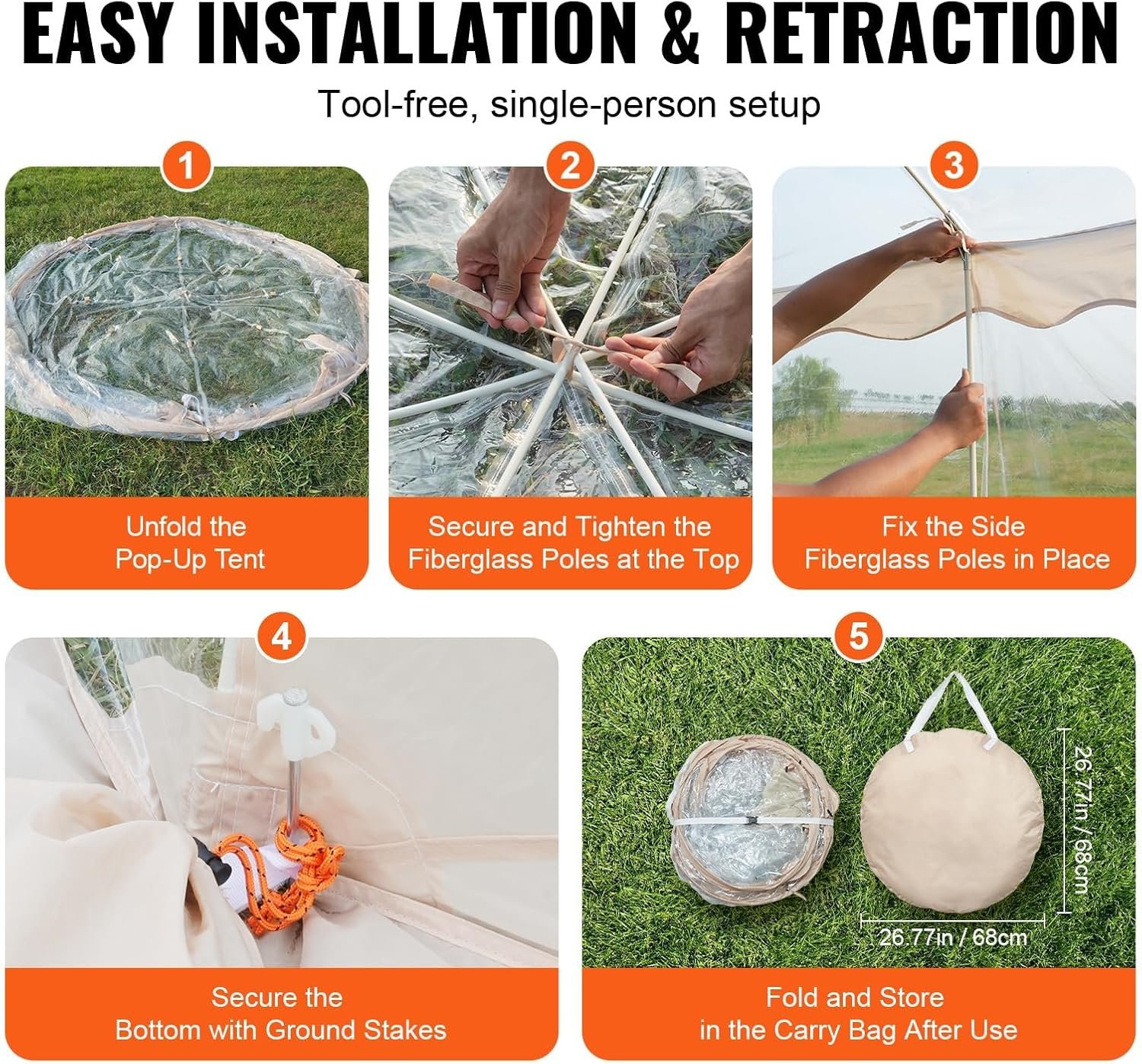 EASY INSTALLATION & RETRACTION

Tool-free, single-person setup

1

Unfold the Pop-Up Tent

2

Secure and Tighten the Fiberglass Poles at the Top

3

Fix the Side Fiberglass Poles in Place

4

Secure the Bottom with Ground Stakes

5

26.77in / 68cm

26.77in / 68cm

Fold and Store in the Carry Bag After Use