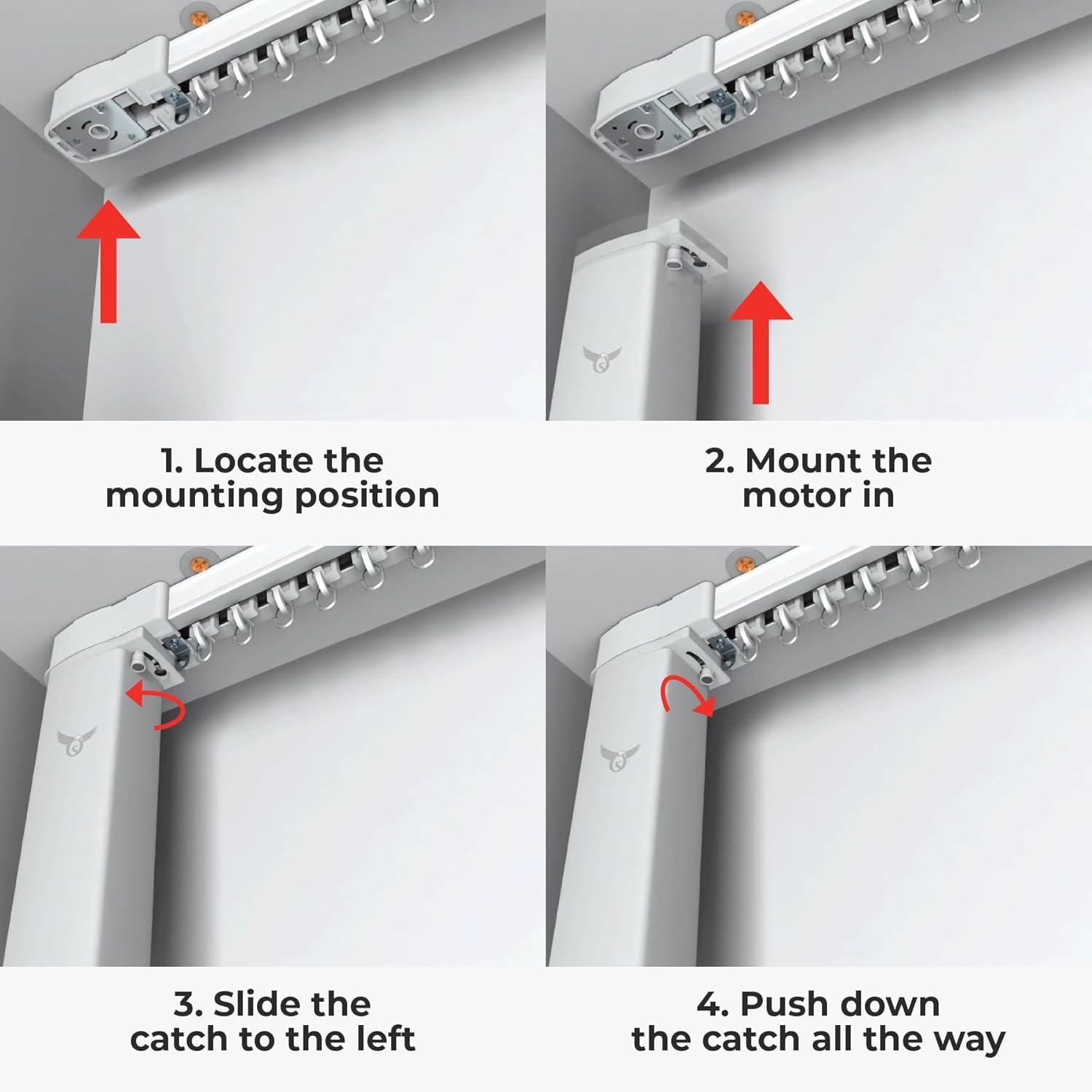 1. Locate the mounting position

2. Mount the motor in

3. Slide the catch to the left

4. Push down the catch all the way