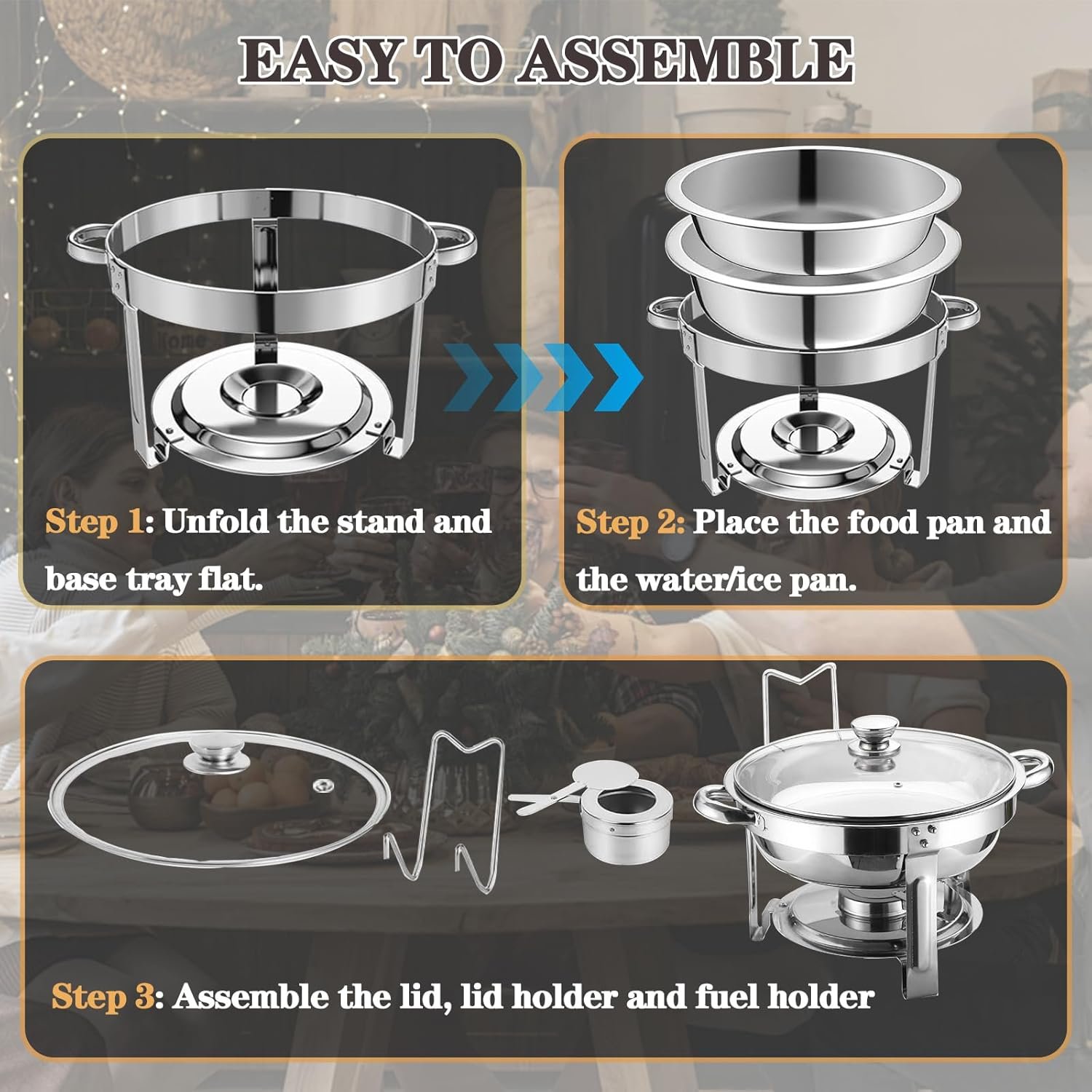 EASY TO ASSEMBLE

Step 1: Unfold the stand and base tray flat.

Step 2: Place the food pan and the water/ice pan.

Step 3: Assemble the lid, lid holder and fuel holder