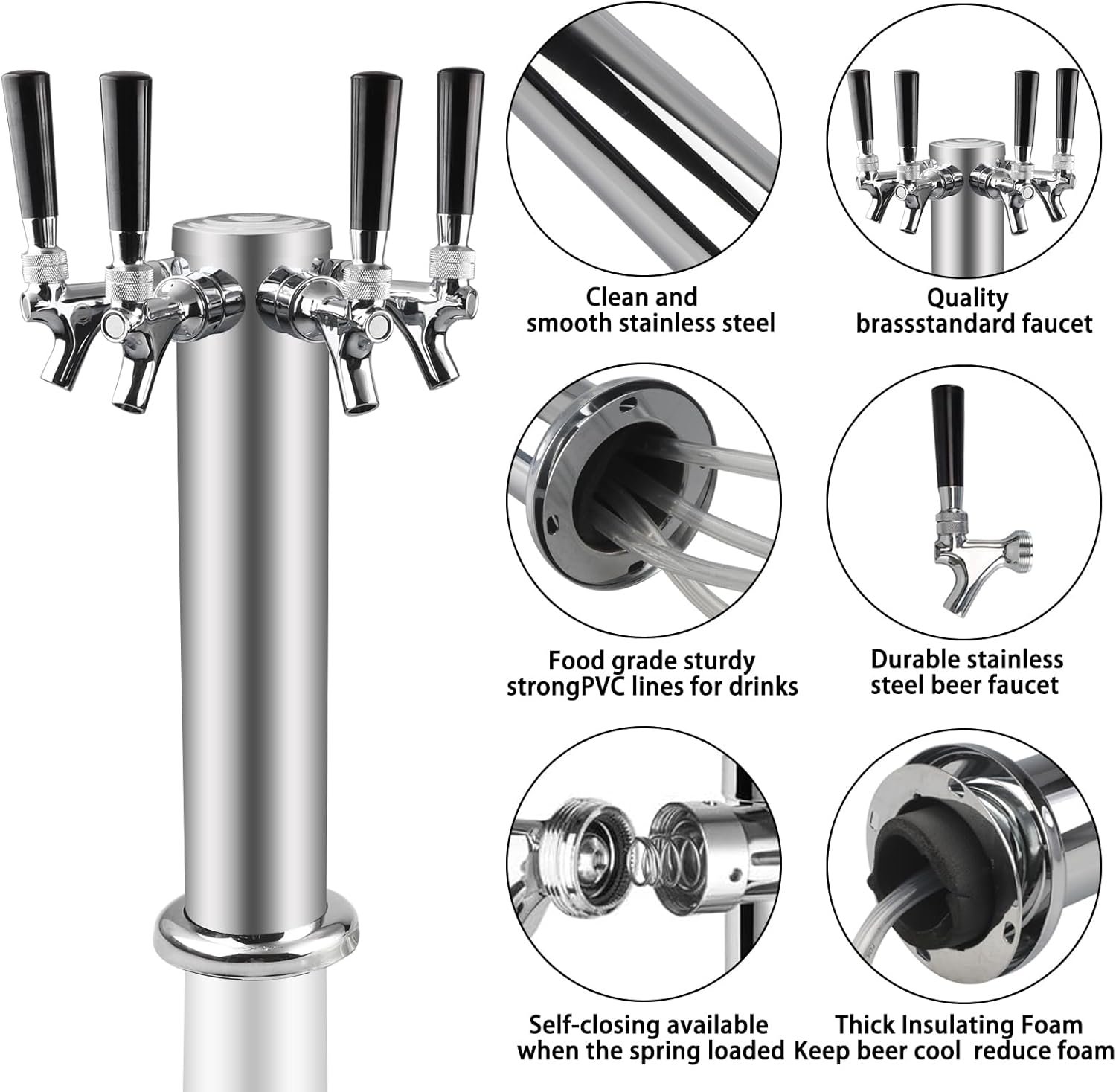 Clean and
smooth stainless steel

Quality
brassstandard faucet

Food grade sturdy
strongPVC lines for drinks

Durable stainless
steel beer faucet

Self-closing available
when the spring loaded

Thick Insulating Foam
Keep beer cool reduce foam