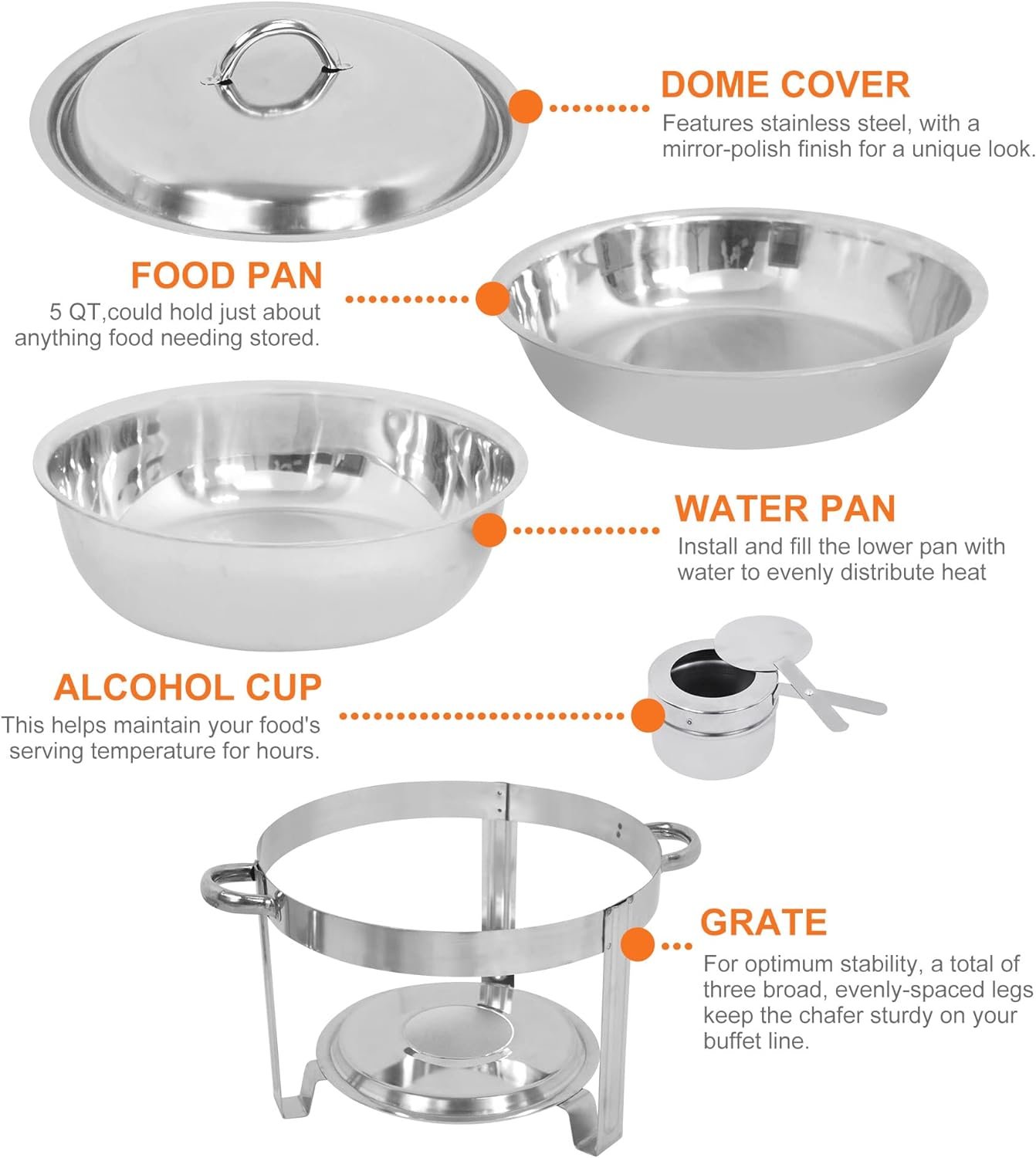 DOME COVER
Features stainless steel, with a mirror-polish finish for a unique look.

FOOD PAN
5 QT,could hold just about anything food needing stored.

WATER PAN
Install and fill the lower pan with water to evenly distribute heat

ALCOHOL CUP
This helps maintain your food's serving temperature for hours.

GRATE
For optimum stability, a total of three broad, evenly-spaced legs keep the chafer sturdy on your buffet line.