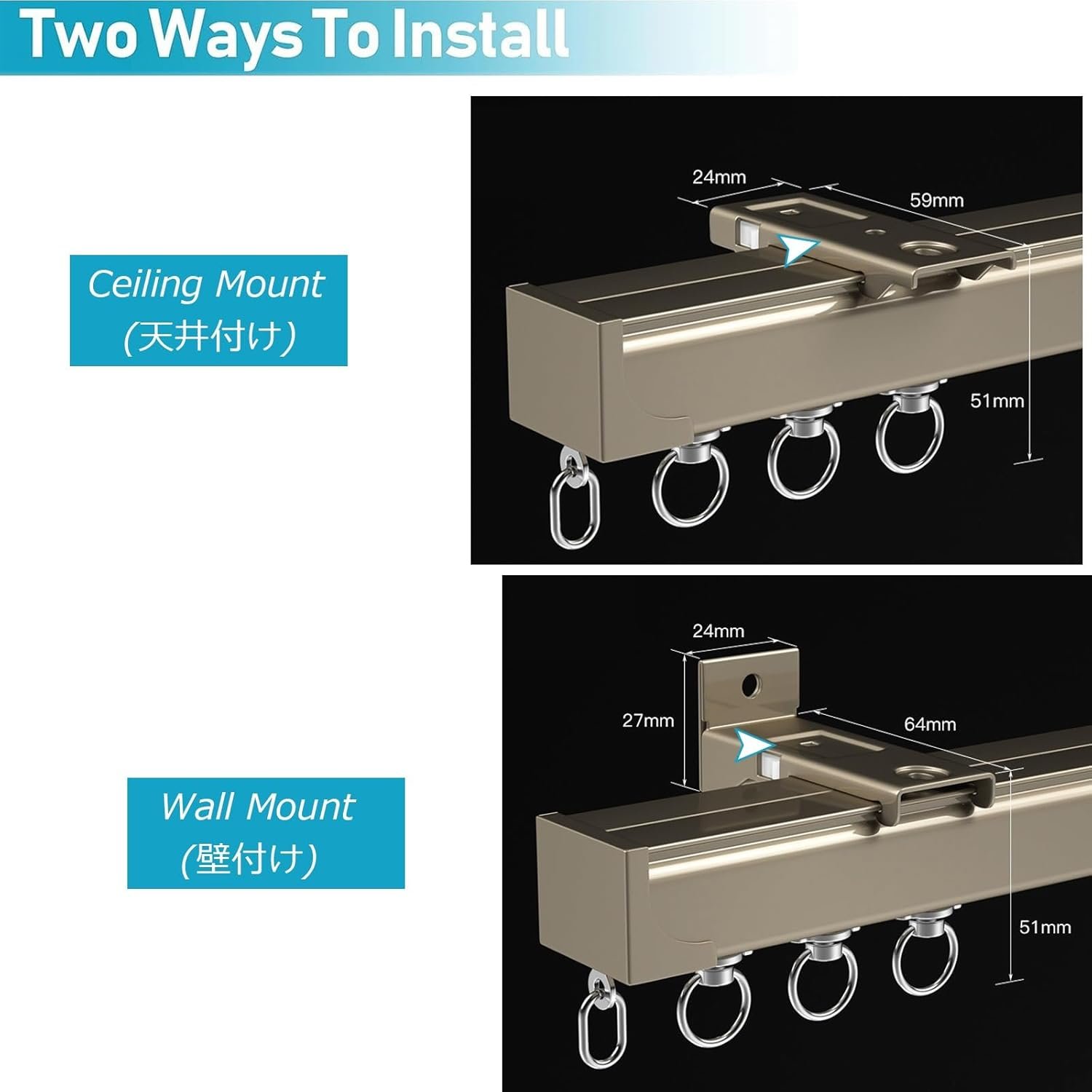 Two Ways To Install

Ceiling Mount
(天井付け)

24mm
59mm
51mm

Wall Mount
(壁付け)

24mm
27mm
64mm
51mm