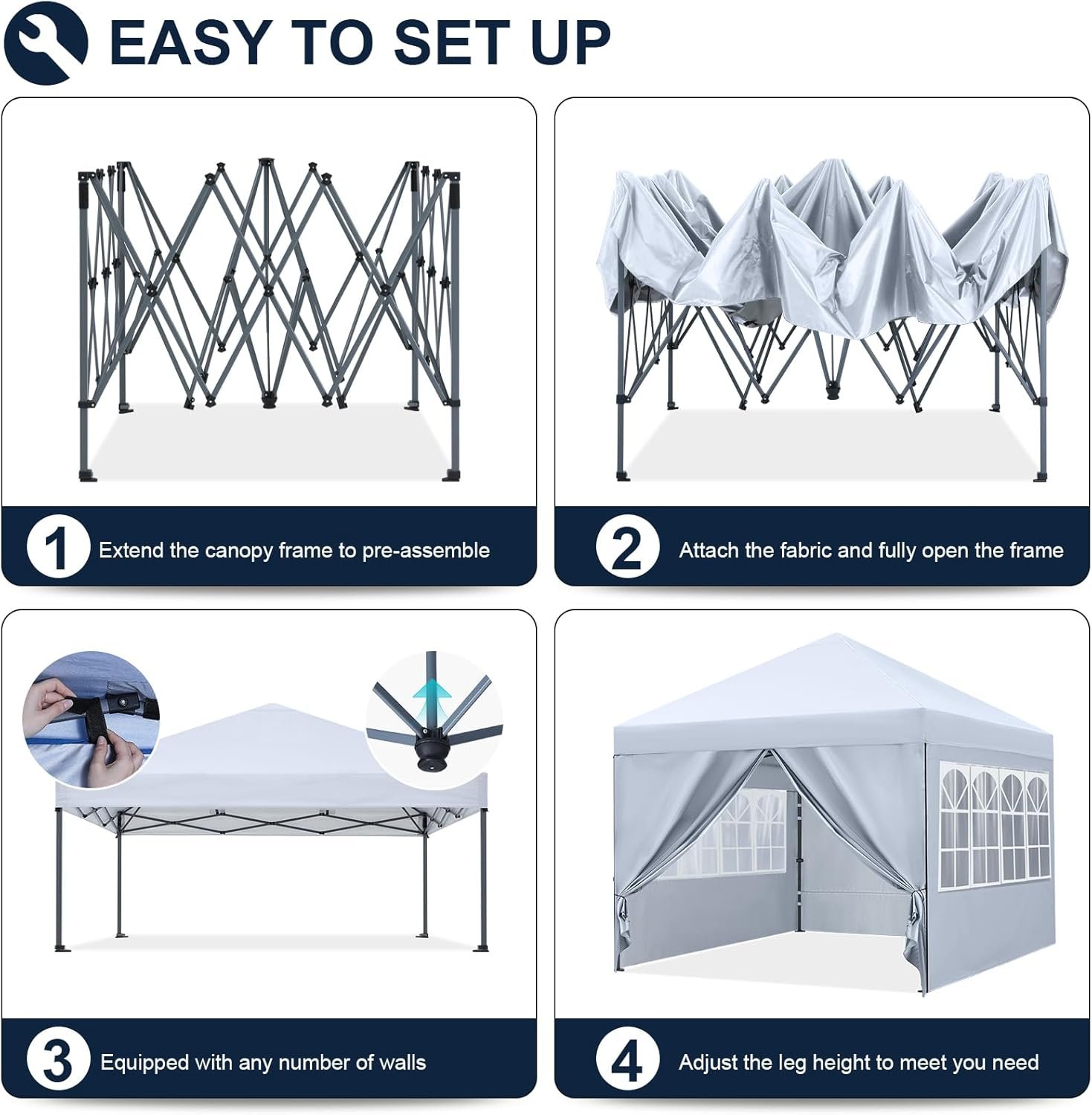 EASY TO SET UP

1 Extend the canopy frame to pre-assemble

2 Attach the fabric and fully open the frame

3 Equipped with any number of walls

4 Adjust the leg height to meet you need