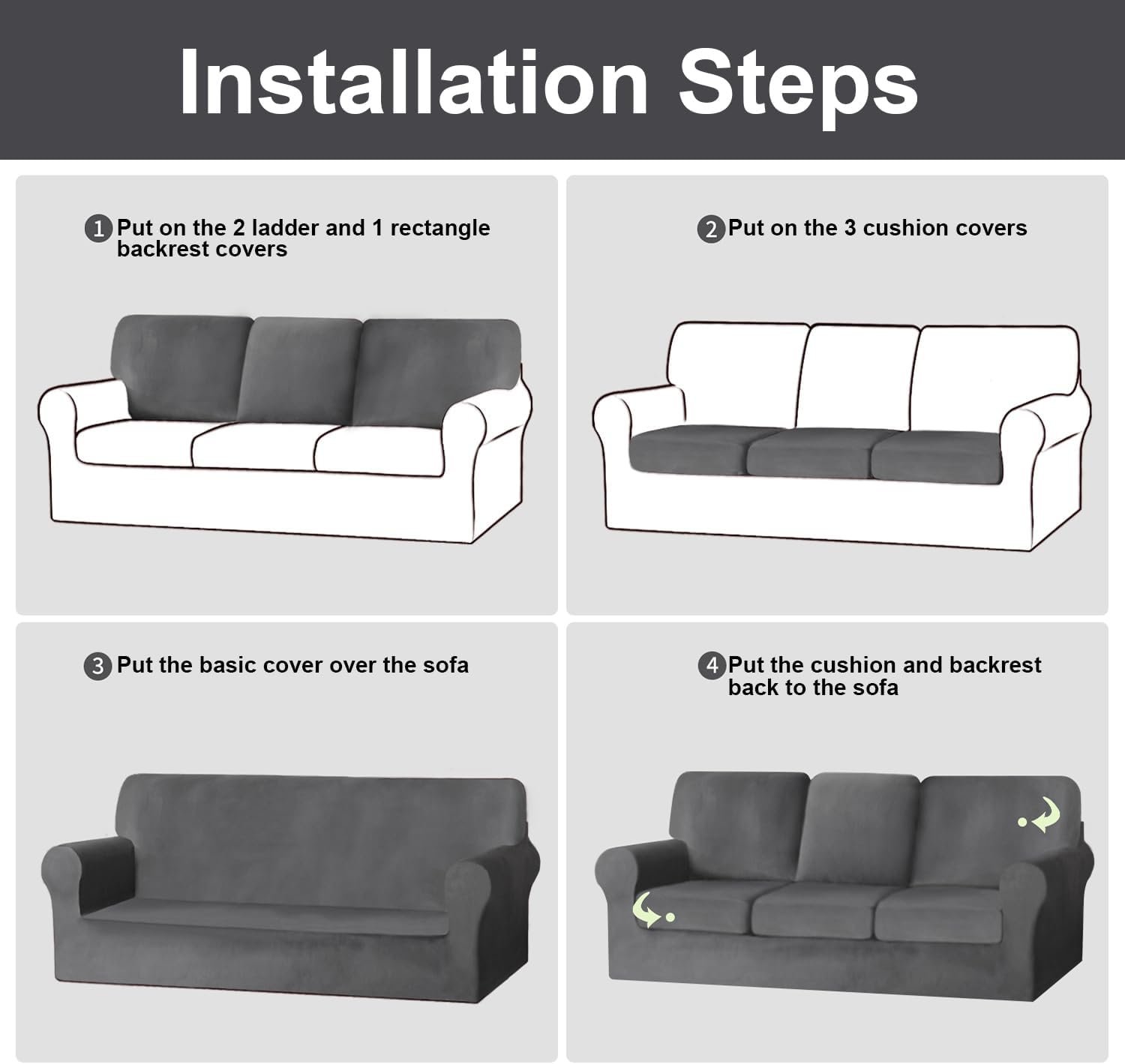 Installation Steps

1 Put on the 2 ladder and 1 rectangle backrest covers

2 Put on the 3 cushion covers

3 Put the basic cover over the sofa

4 Put the cushion and backrest back to the sofa