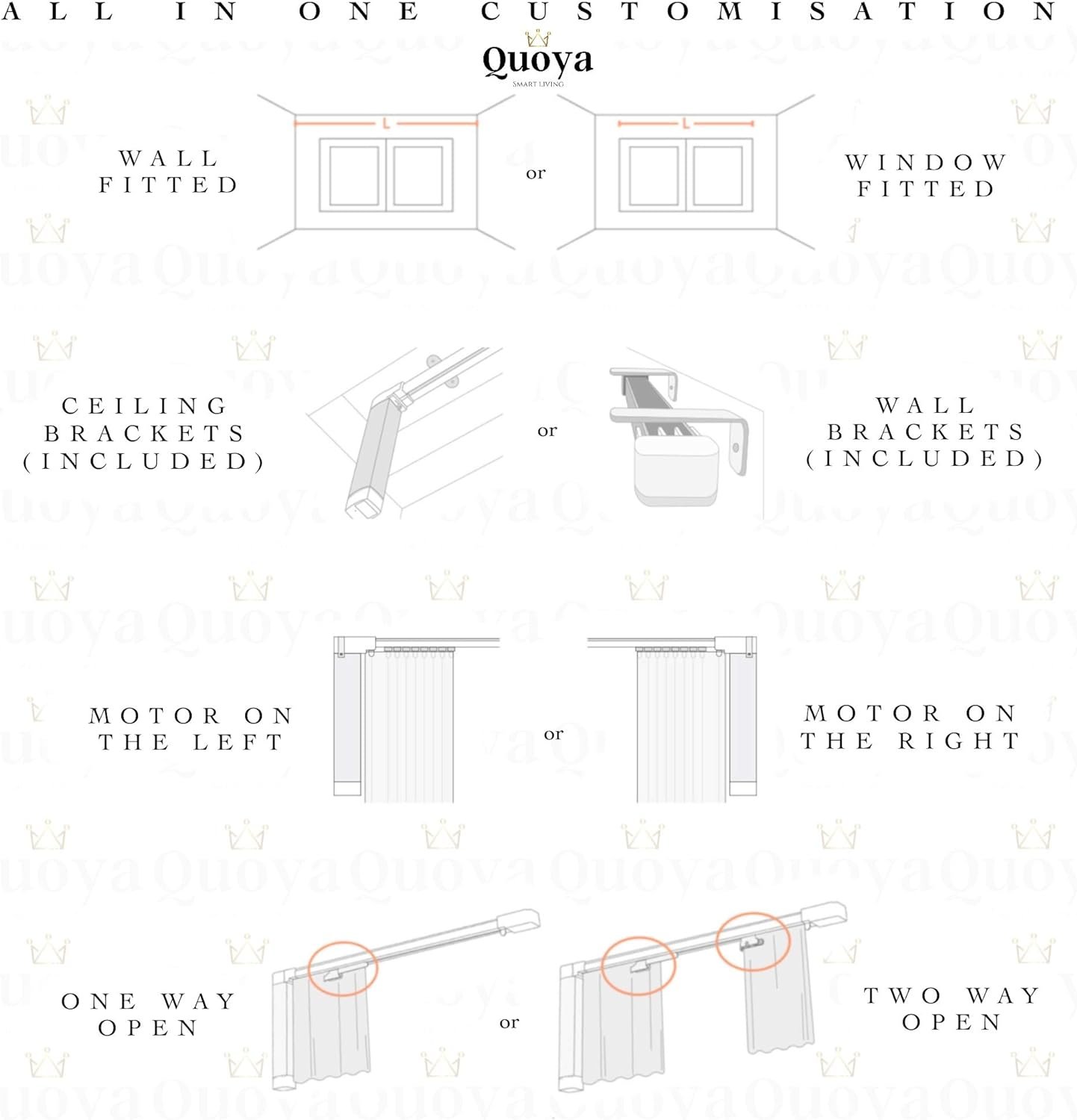 ALL IN ONE CUSTOMISATION

Quoya
SMART LIVING

WALL FITTED

L

or

L

WINDOW FITTED

CEILING BRACKETS (INCLUDED)

or

WALL BRACKETS (INCLUDED)

MOTOR ON THE LEFT

or

MOTOR ON THE RIGHT

ONE WAY OPEN

or

TWO WAY OPEN