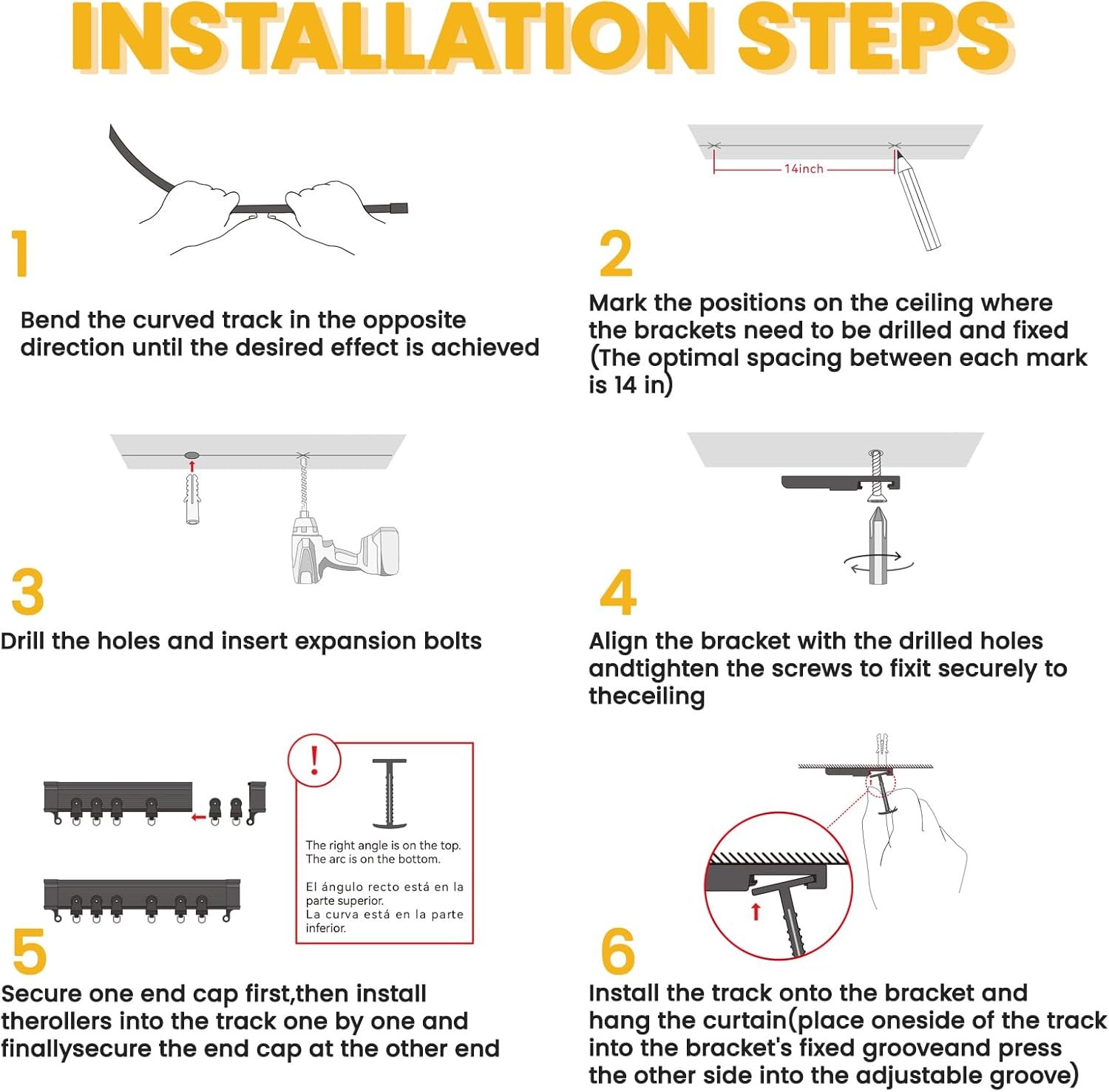 INSTALLATION STEPS

1

Bend the curved track in the opposite direction until the desired effect is achieved

14inch

2

Mark the positions on the ceiling where the brackets need to be drilled and fixed (The optimal spacing between each mark is 14 in)

3

Drill the holes and insert expansion bolts

4

Align the bracket with the drilled holes andtighten the screws to fixit securely to theceiling

!

The right angle is on the top.
The arc is on the bottom.

El ángulo recto está en la parte superior.
La curva está en la parte inferior.

5

Secure one end cap first,then install therollers into the track one by one and finallysecure the end cap at the other end

6

Install the track onto the bracket and hang the curtain(place oneside of the track into the bracket's fixed grooveand press the other side into the adjustable groove)