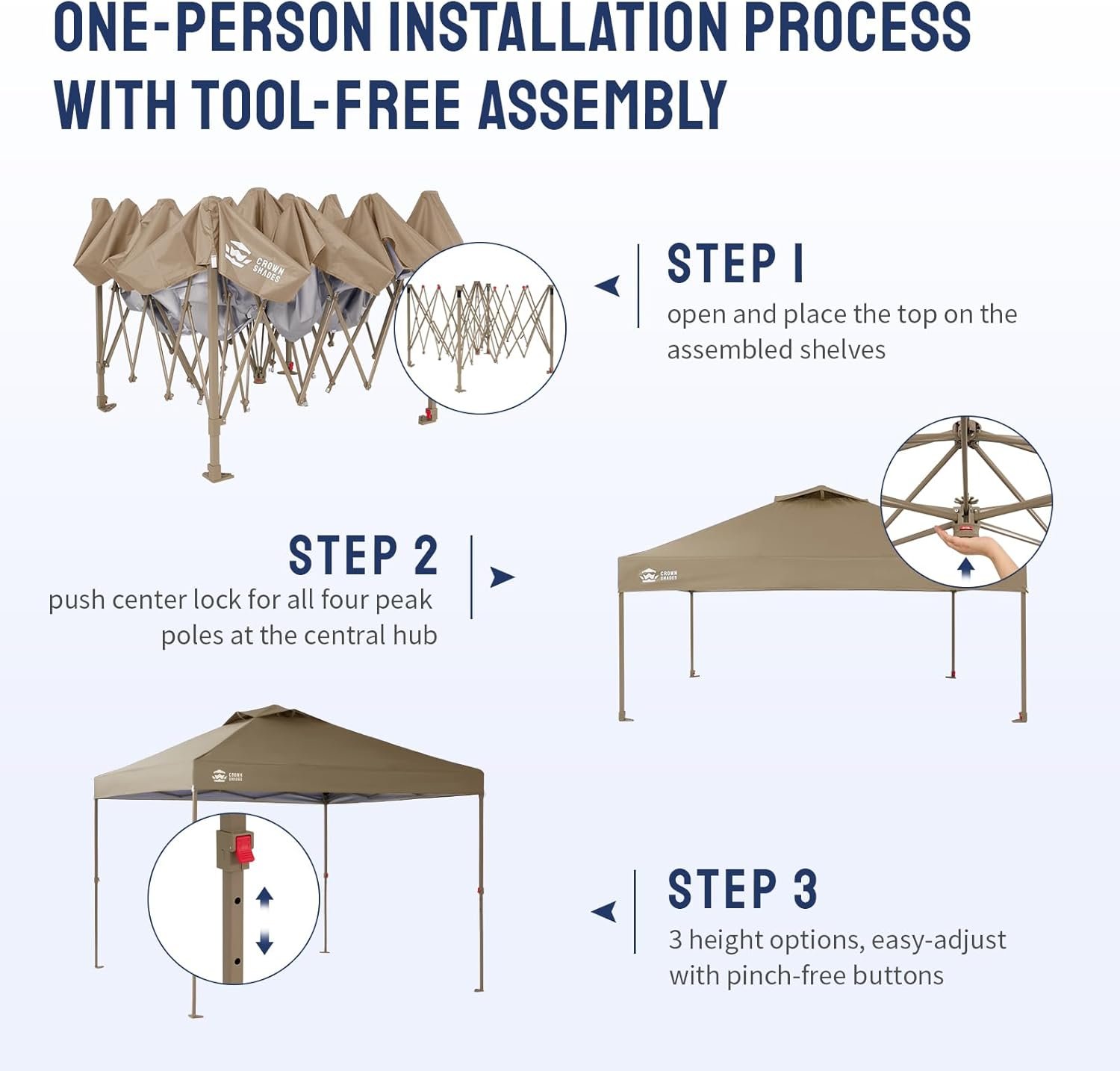 ONE-PERSON INSTALLATION PROCESS WITH TOOL-FREE ASSEMBLY

CROWN SHADES

STEP 1
open and place the top on the assembled shelves

STEP 2
push center lock for all four peak poles at the central hub

CROWN SHADES

CROWN SHADES

STEP 3
3 height options, easy-adjust with pinch-free buttons