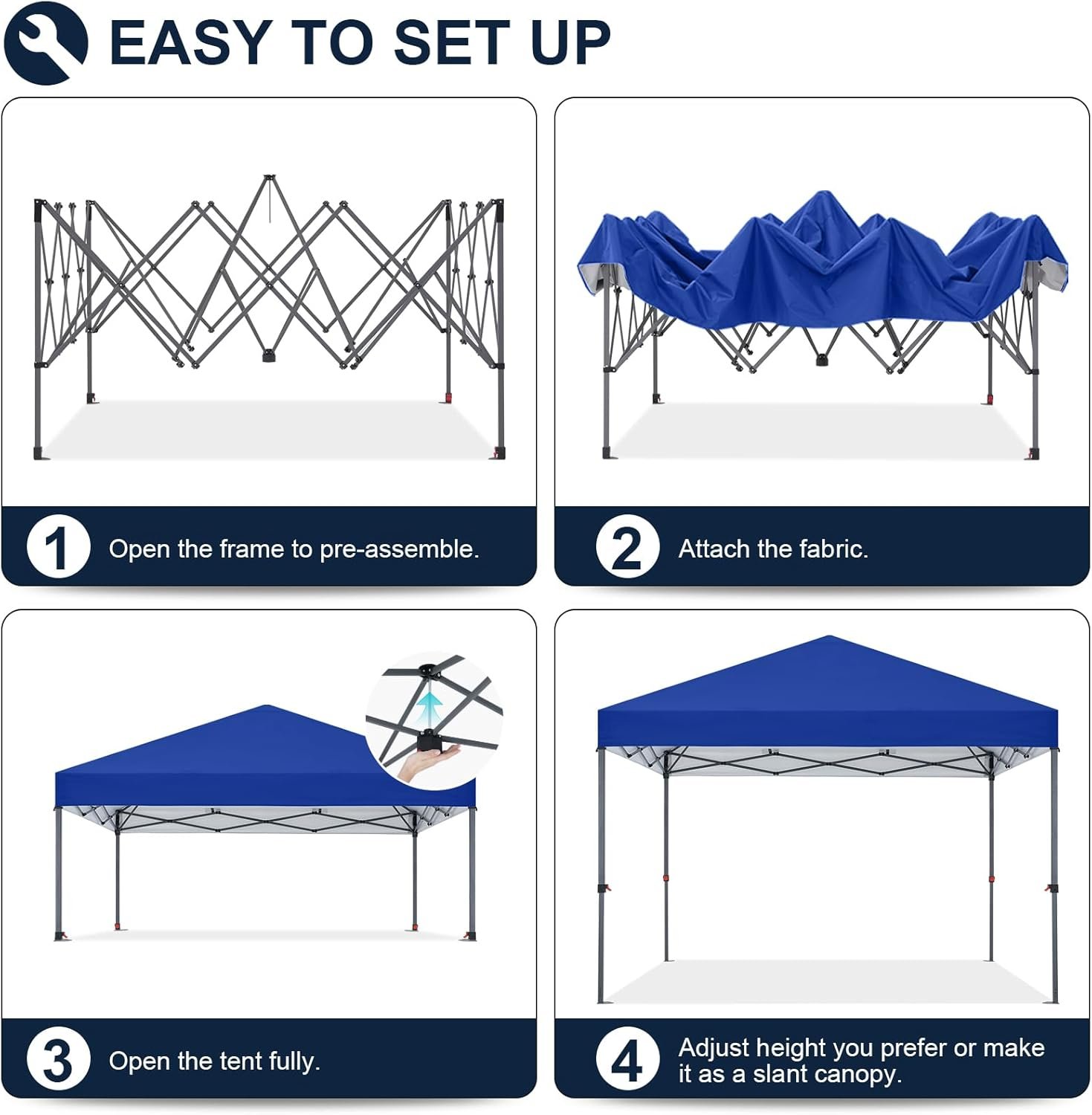 EASY TO SET UP

1 Open the frame to pre-assemble.

2 Attach the fabric.

3 Open the tent fully.

4 Adjust height you prefer or make it as a slant canopy.