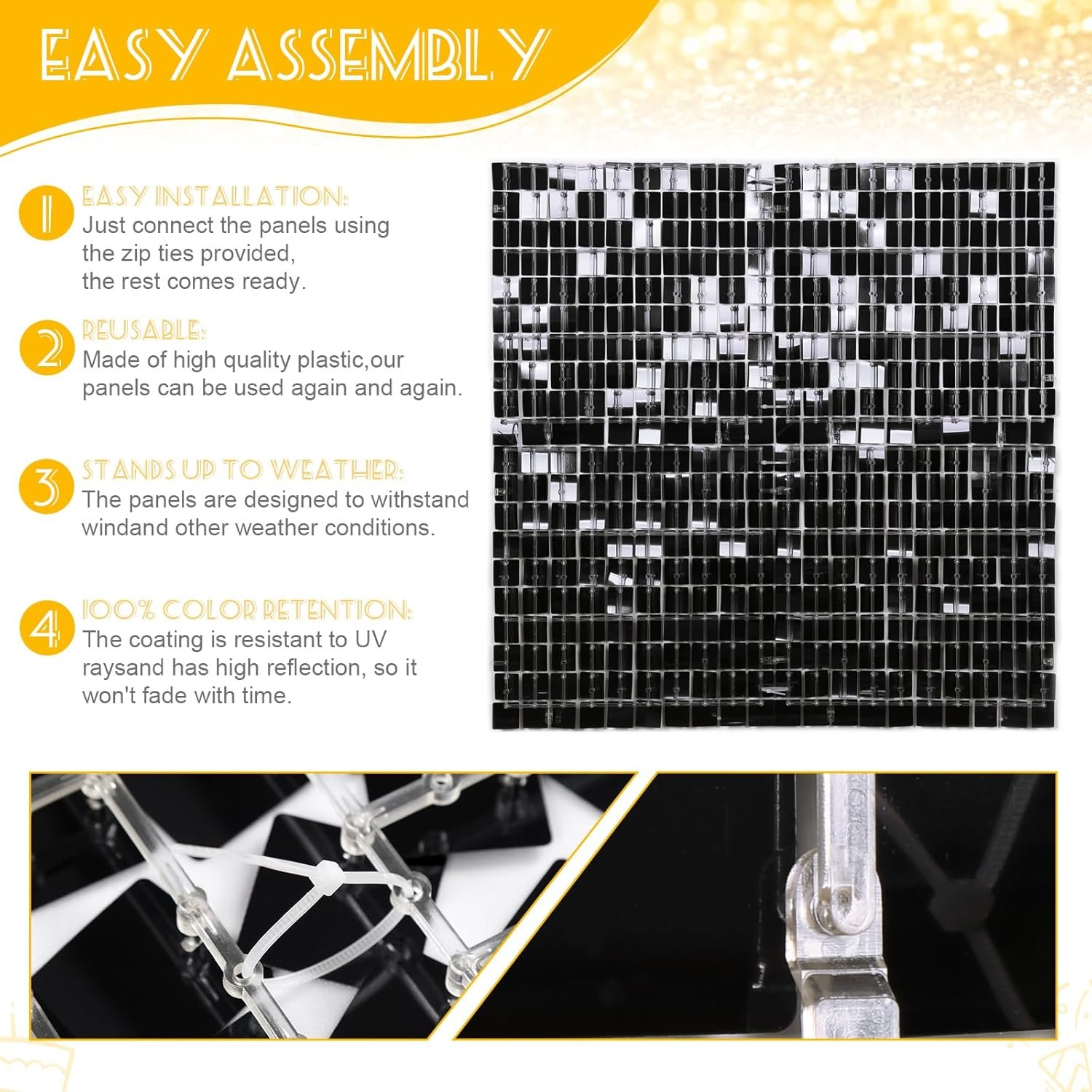 EASY ASSEMBLY

1 EASY INSTALLATION:
Just connect the panels using the zip ties provided, the rest comes ready.

2 REUSABLE:
Made of high quality plastic,our panels can be used again and again.

3 STANDS UP TO WEATHER:
The panels are designed to withstand windand other weather conditions.

4 100% COLOR RETENTION:
The coating is resistant to UV raysand has high reflection, so it won't fade with time.