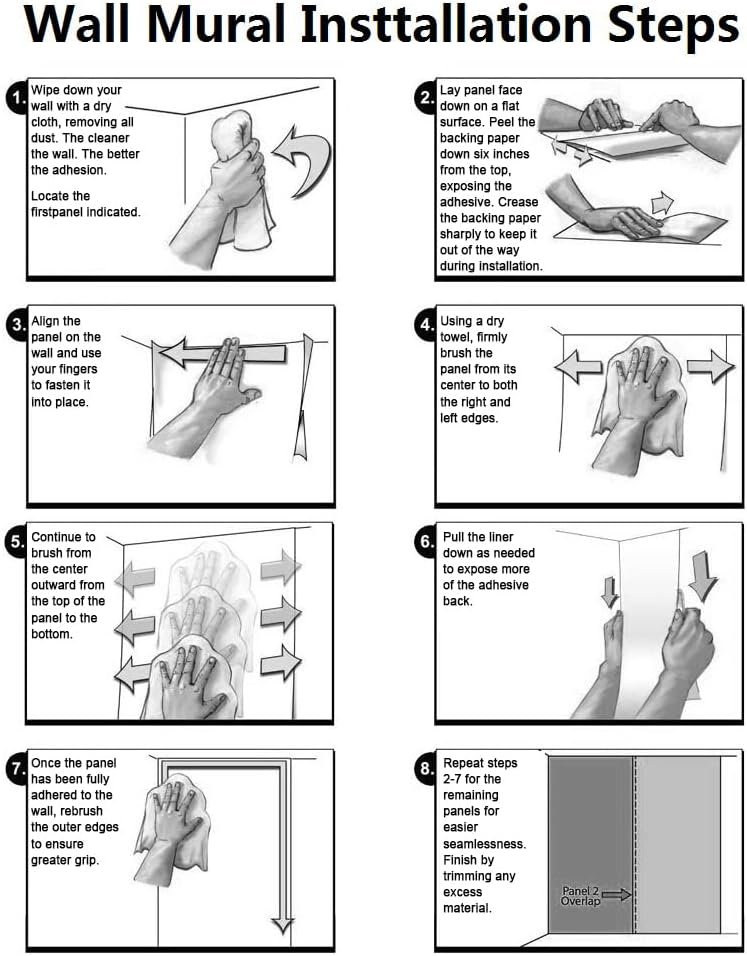 Wall Mural Insttallation Steps

1. Wipe down your wall with a dry cloth, removing all dust. The cleaner the wall. The better the adhesion.

Locate the firstpanel indicated.

2. Lay panel face down on a flat surface. Peel the backing paper down six inches from the top, exposing the adhesive. Crease the backing paper sharply to keep it out of the way during installation.

3. Align the panel on the wall and use your fingers to fasten it into place.

4. Using a dry towel, firmly brush the panel from its center to both the right and left edges.

5. Continue to brush from the center outward from the top of the panel to the bottom.

6. Pull the liner down as needed to expose more of the adhesive back.

7. Once the panel has been fully adhered to the wall, rebrush the outer edges to ensure greater grip.

8. Repeat steps 2-7 for the remaining panels for easier seamlessness. Finish by trimming any excess material.

Panel 2 Overlap