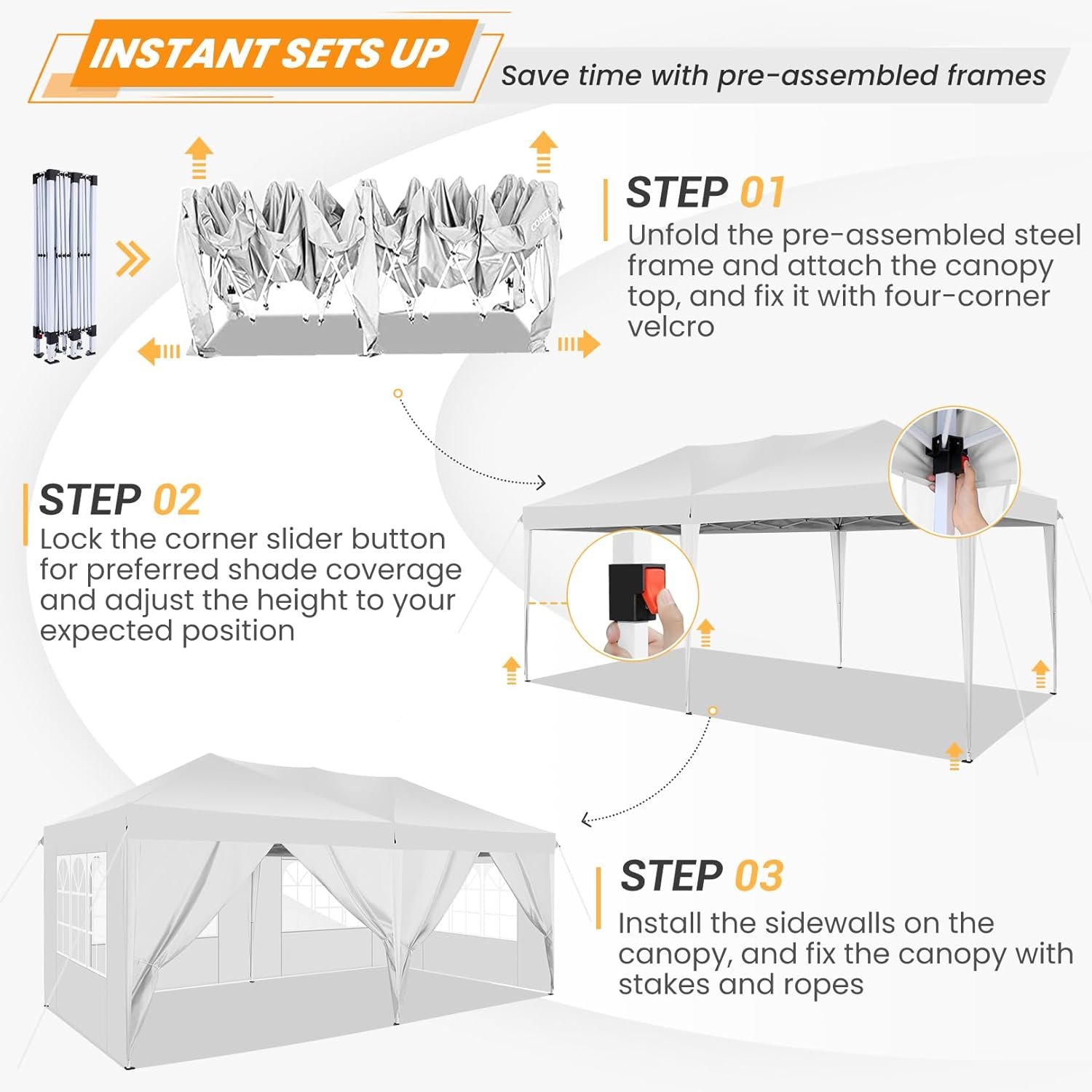 INSTANT SETS UP

Save time with pre-assembled frames

STEP 01
Unfold the pre-assembled steel frame and attach the canopy top, and fix it with four-corner velcro

STEP 02
Lock the corner slider button for preferred shade coverage and adjust the height to your expected position

STEP 03
Install the sidewalls on the canopy, and fix the canopy with stakes and ropes