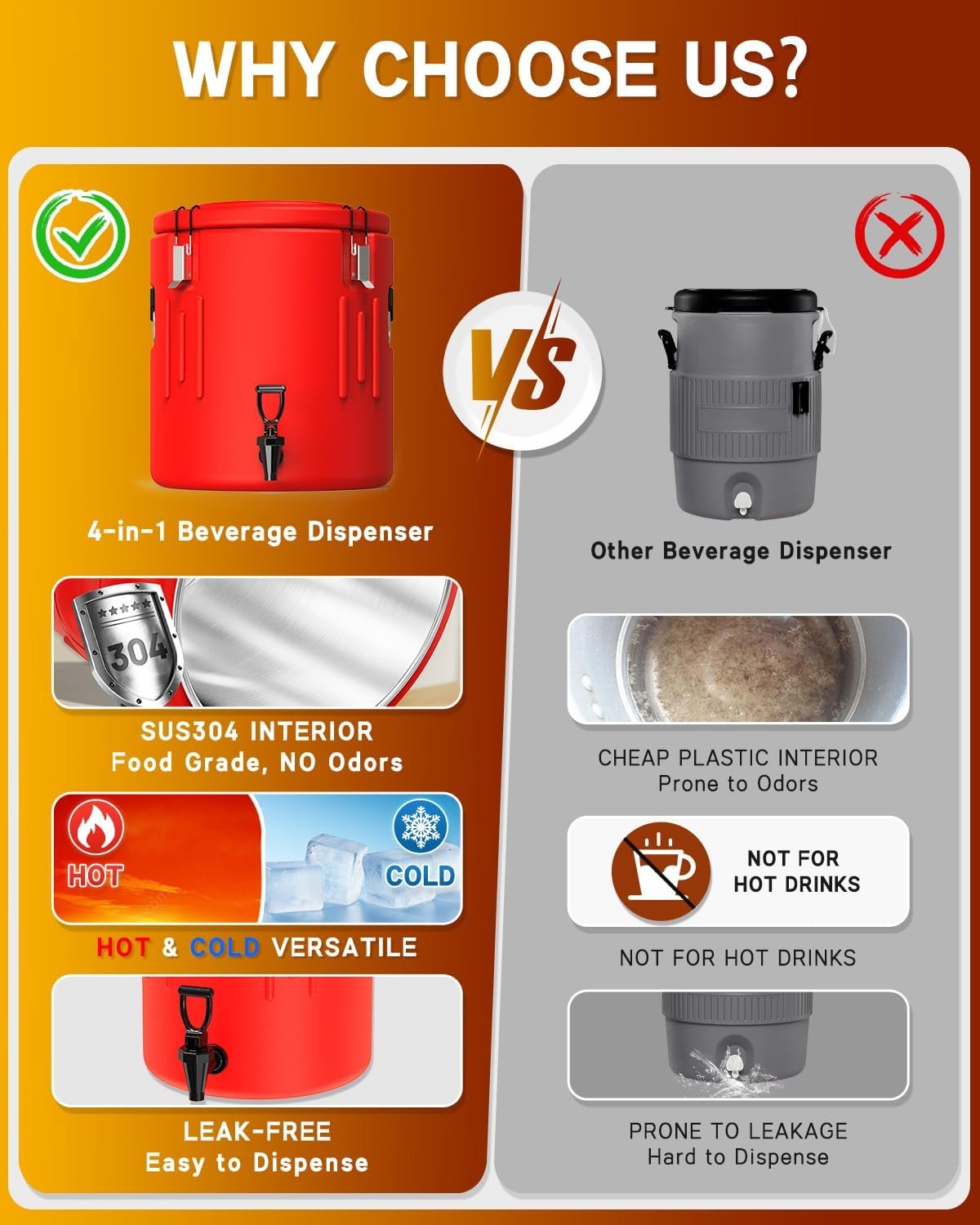 WHY CHOOSE US?

VS

4-in-1 Beverage Dispenser

304

SUS304 INTERIOR
Food Grade, NO Odors

HOT

COLD

HOT & COLD VERSATILE

LEAK-FREE
Easy to Dispense

Other Beverage Dispenser

CHEAP PLASTIC INTERIOR
Prone to Odors

NOT FOR HOT DRINKS

NOT FOR HOT DRINKS

PRONE TO LEAKAGE
Hard to Dispense