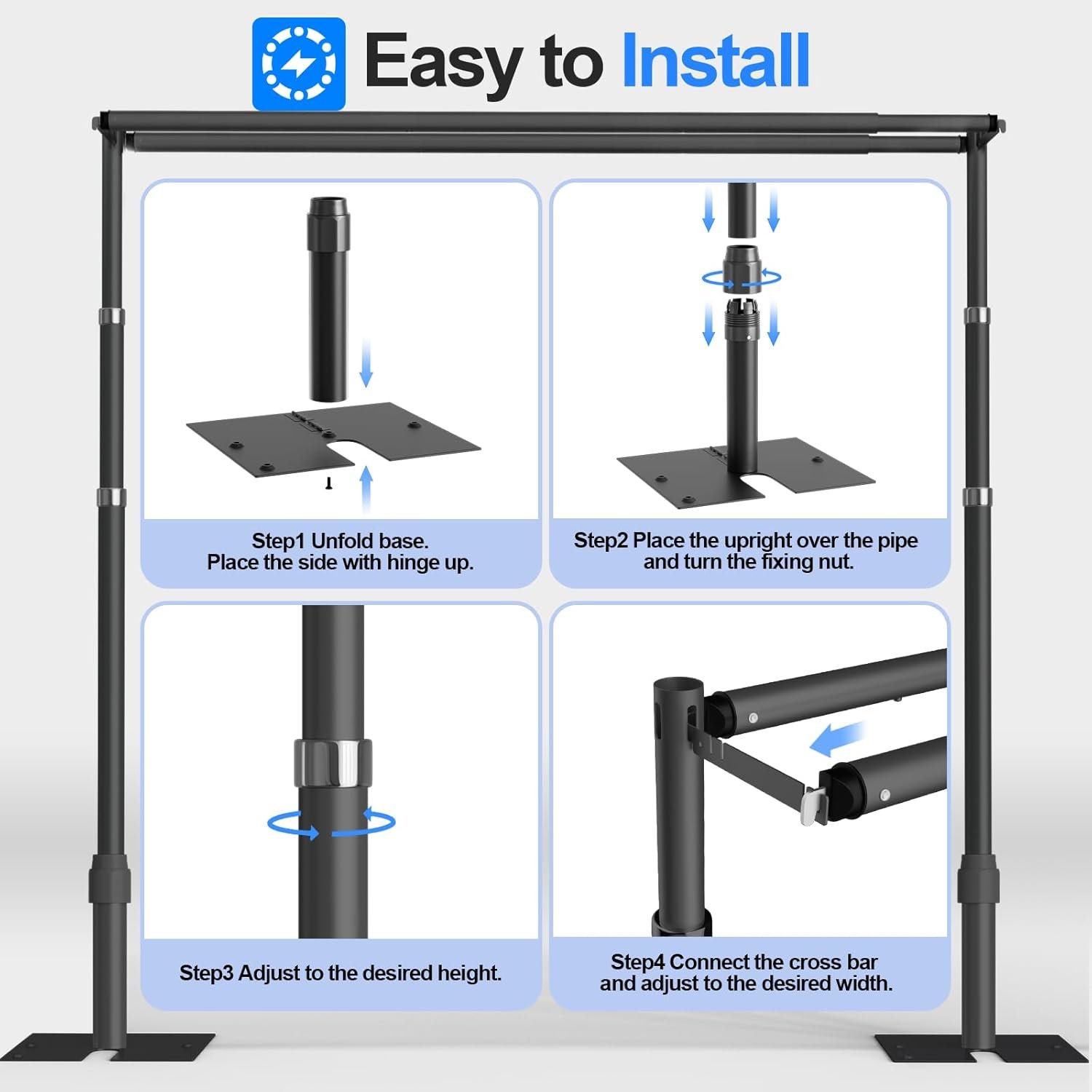 Easy to Install

Step1 Unfold base.
Place the side with hinge up.

Step2 Place the upright over the pipe and turn the fixing nut.

Step3 Adjust to the desired height.

Step4 Connect the cross bar and adjust to the desired width.