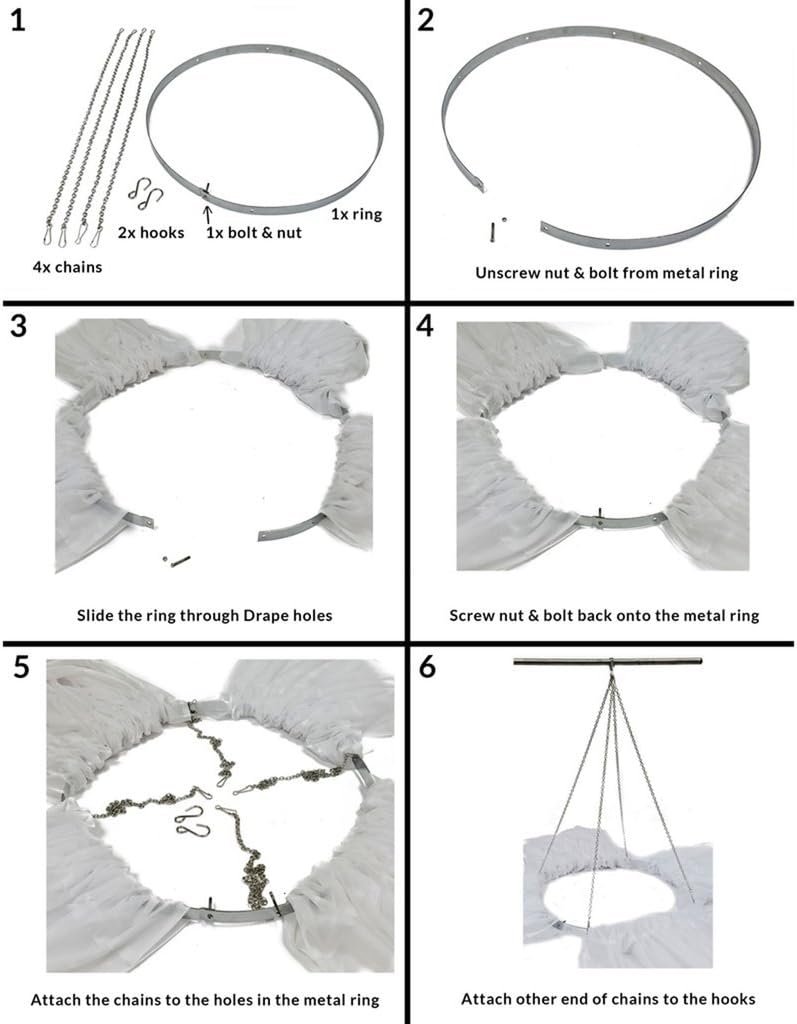 1

4x chains

2x hooks

1x bolt & nut

1x ring

2

Unscrew nut & bolt from metal ring

3

Slide the ring through Drape holes

4

Screw nut & bolt back onto the metal ring

5

Attach the chains to the holes in the metal ring

6

Attach other end of chains to the hooks