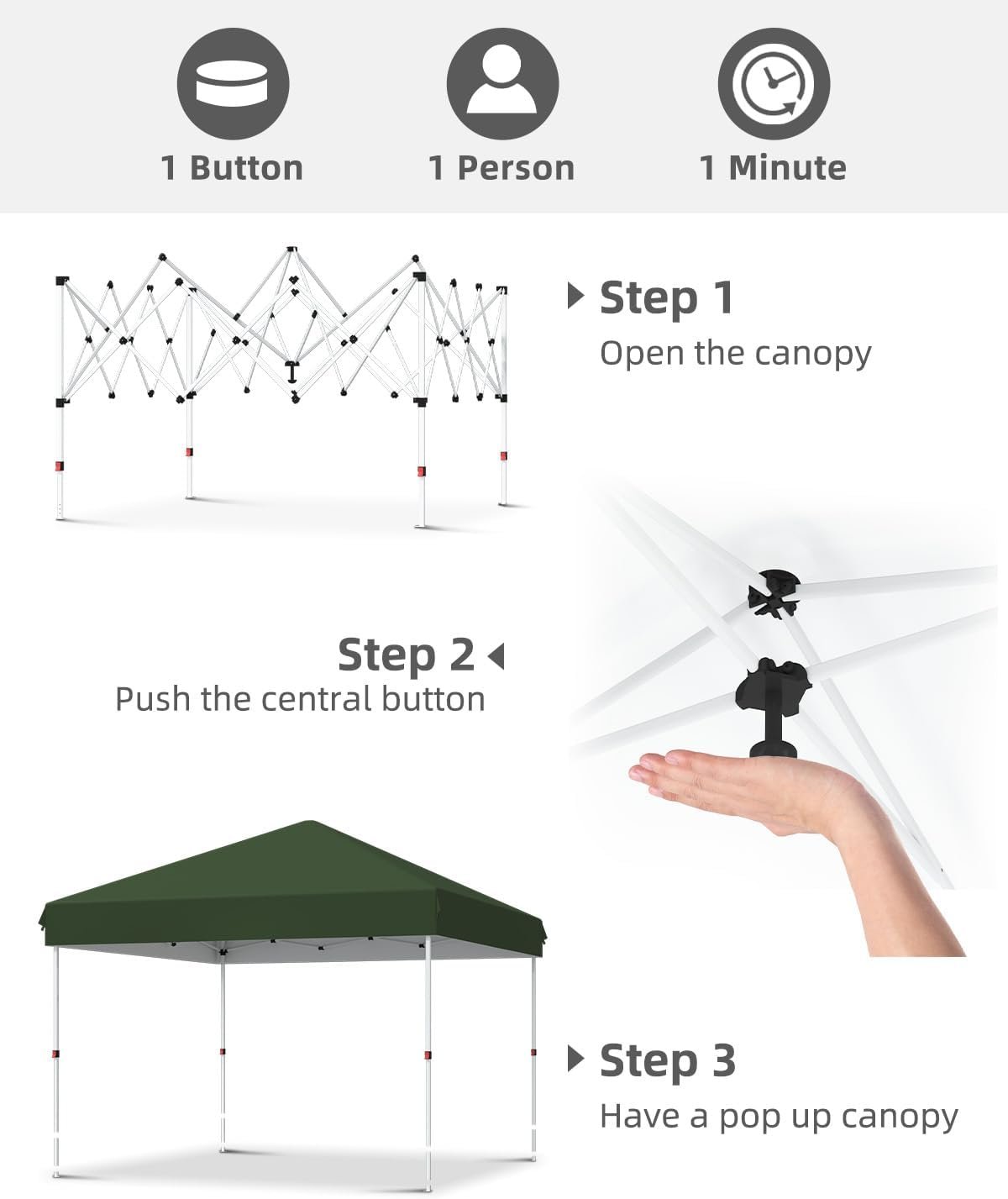 1 Button

1 Person

1 Minute

Step 1

Open the canopy

Step 2

Push the central button

Step 3

Have a pop up canopy