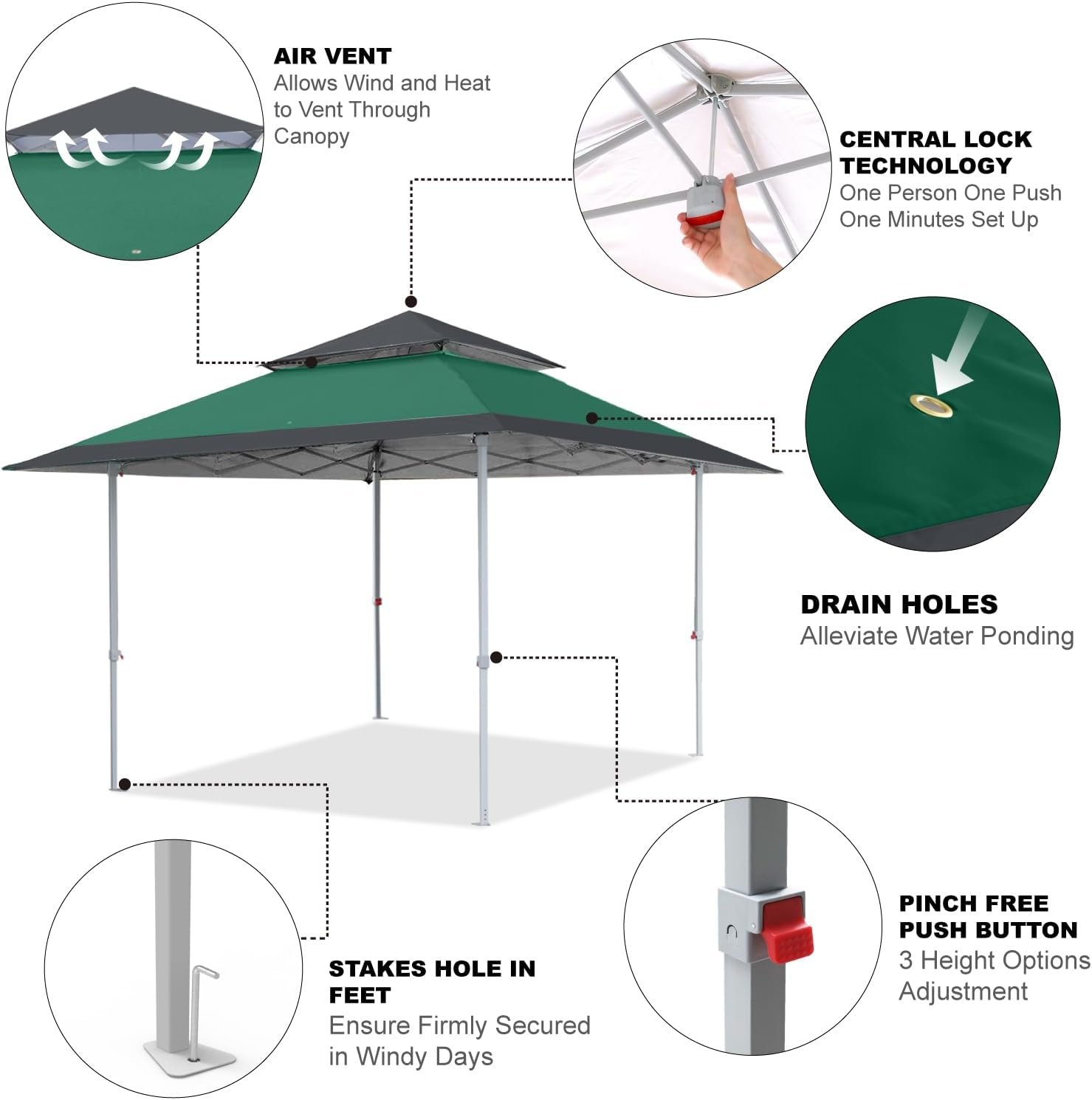 AIR VENT
Allows Wind and Heat to Vent Through Canopy

CENTRAL LOCK TECHNOLOGY
One Person One Push
One Minutes Set Up

DRAIN HOLES
Alleviate Water Ponding

STAKES HOLE IN FEET
Ensure Firmly Secured in Windy Days

PINCH FREE PUSH BUTTON
3 Height Options Adjustment