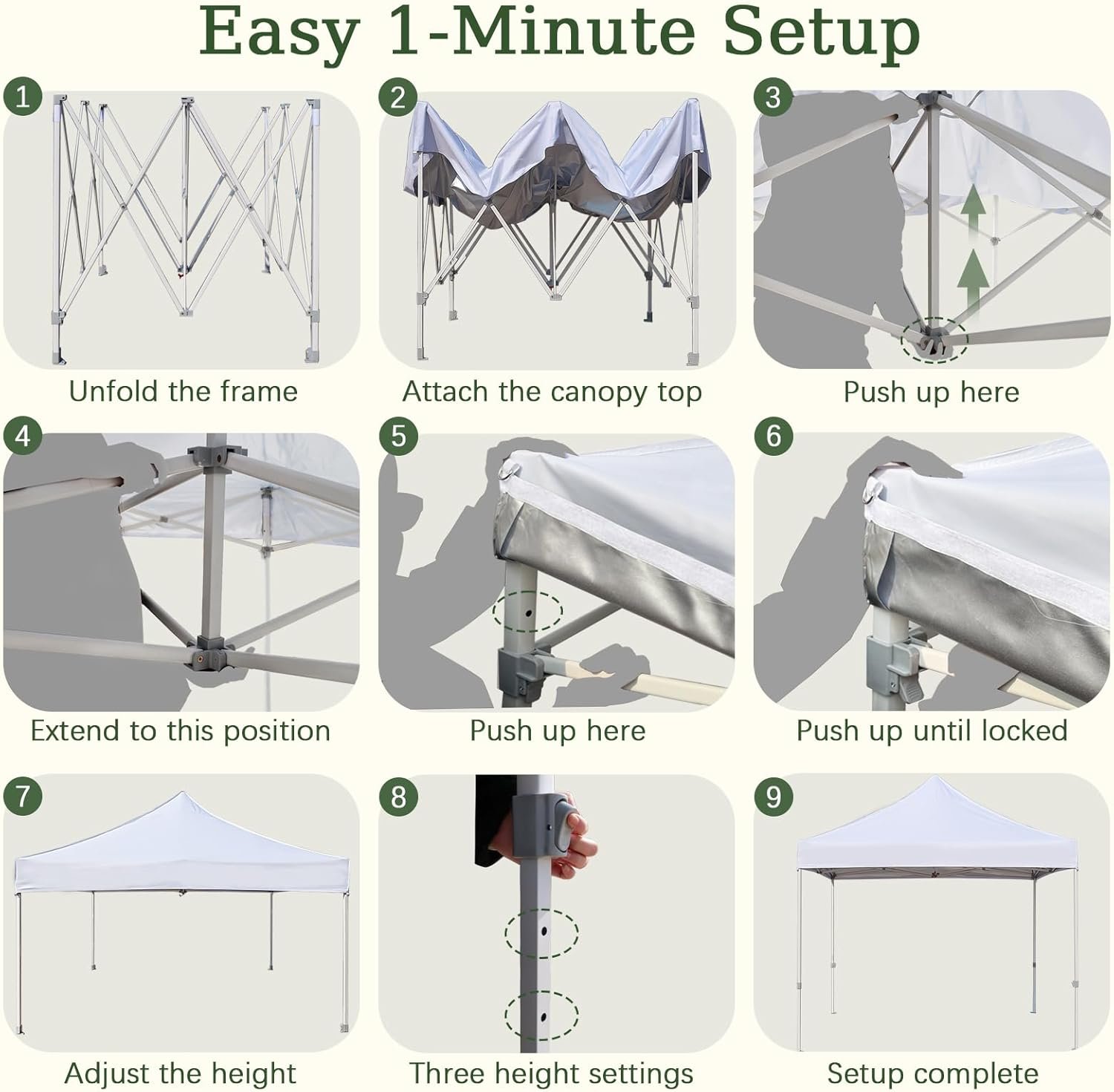 Easy 1-Minute Setup

1
Unfold the frame

2
Attach the canopy top

3
Push up here

4
Extend to this position

5
Push up here

6
Push up until locked

7
Adjust the height

8
Three height settings

9
Setup complete