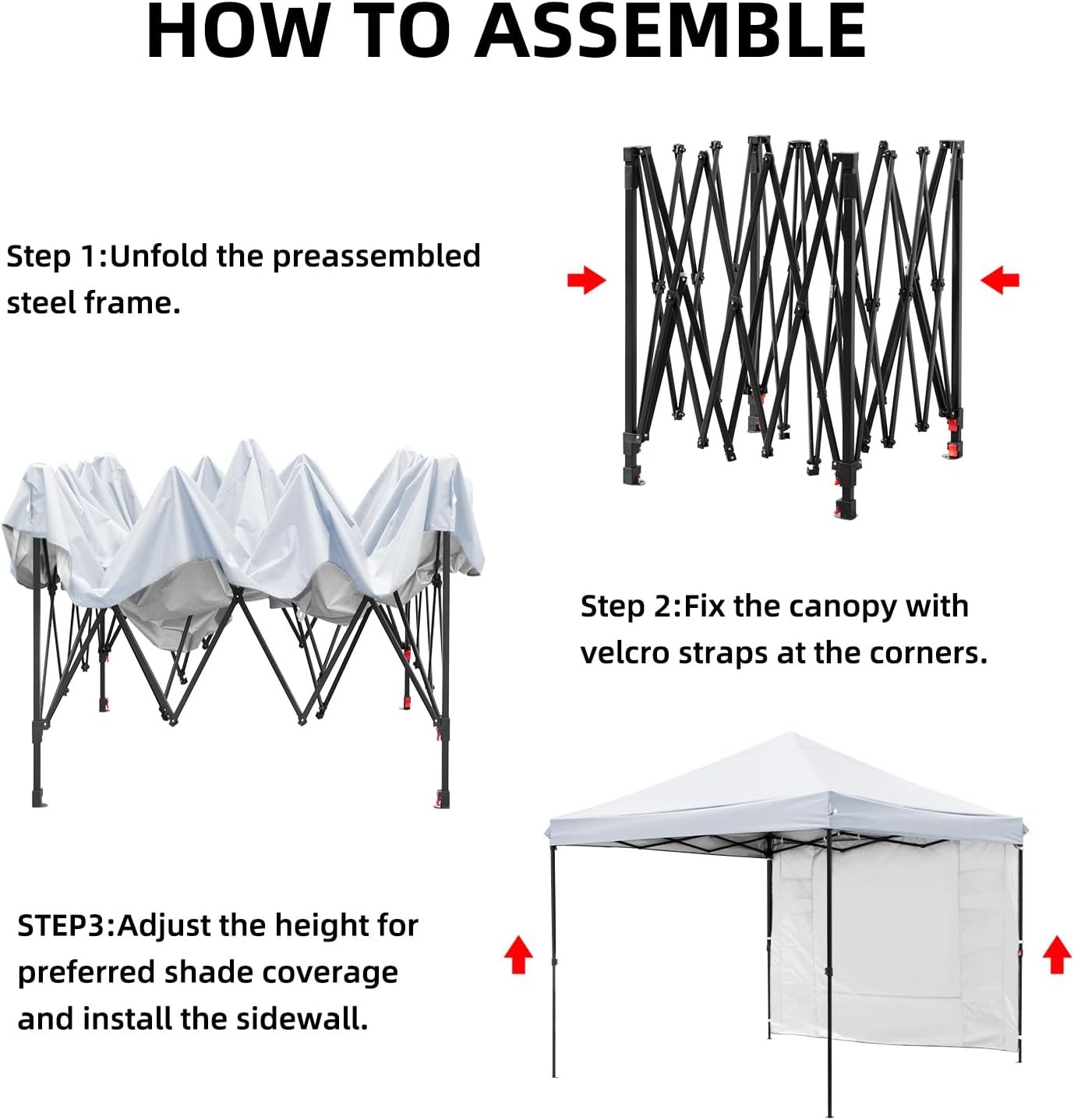 HOW TO ASSEMBLE

Step 1:Unfold the preassembled steel frame.

Step 2:Fix the canopy with velcro straps at the corners.

STEP3:Adjust the height for preferred shade coverage and install the sidewall.