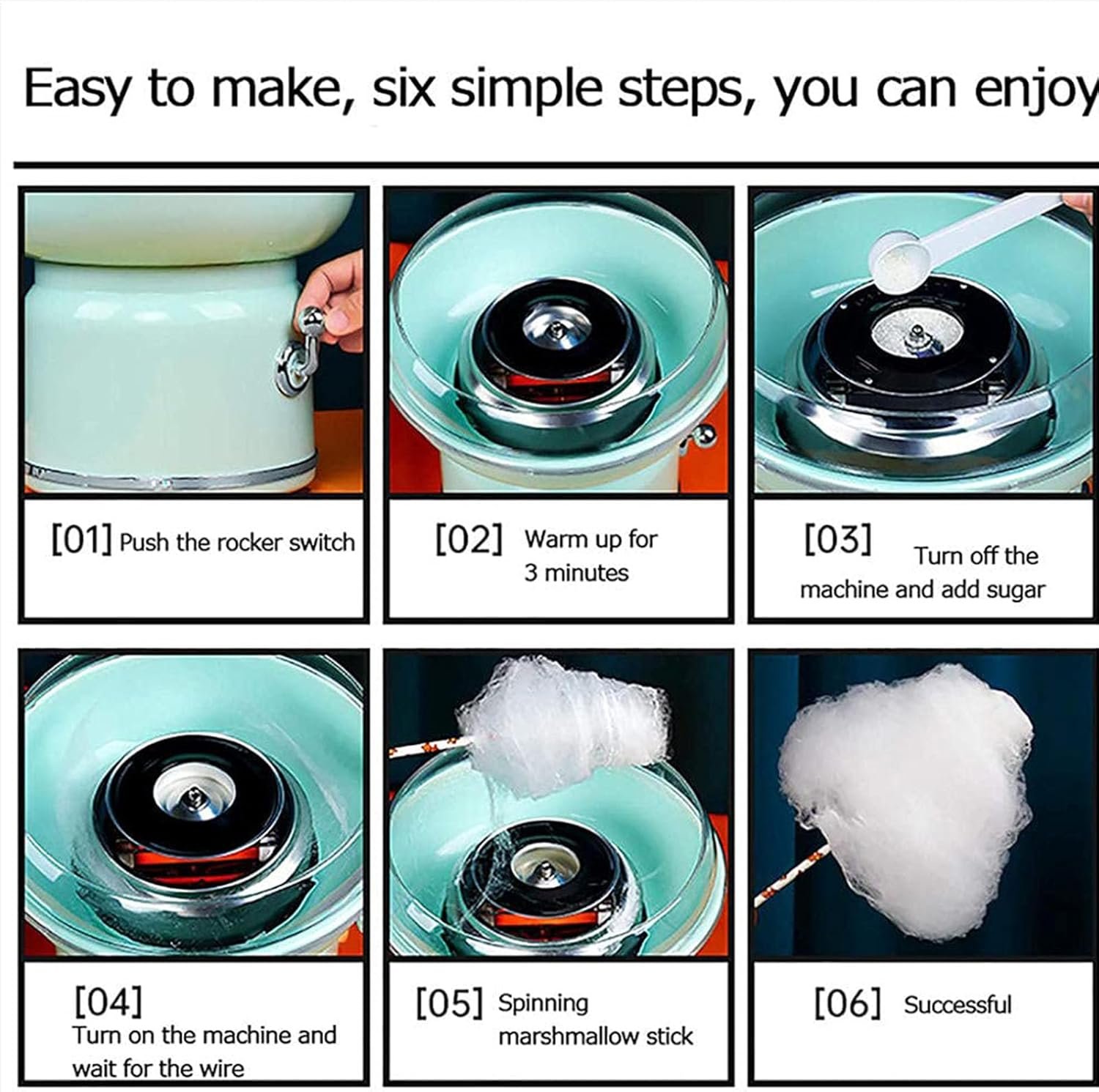 Easy to make, six simple steps, you can enjoy

[01] Push the rocker switch

[02] Warm up for 3 minutes

[03] Turn off the machine and add sugar

[04] Turn on the machine and wait for the wire

[05] Spinning marshmallow stick

[06] Successful