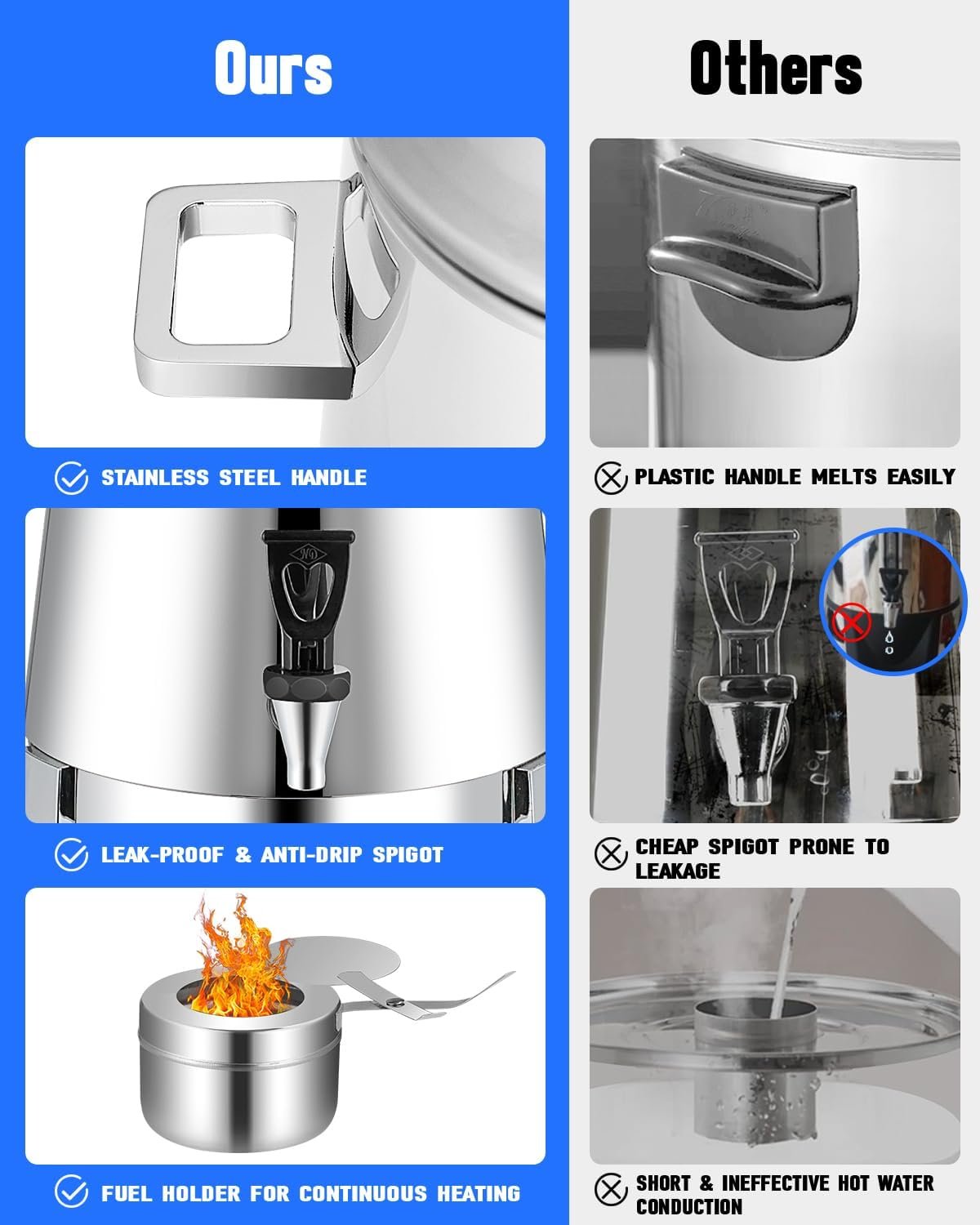 Ours

STAINLESS STEEL HANDLE

LEAK-PROOF & ANTI-DRIP SPIGOT

FUEL HOLDER FOR CONTINUOUS HEATING

Others

PLASTIC HANDLE MELTS EASILY

CHEAP SPIGOT PRONE TO LEAKAGE

SHORT & INEFFECTIVE HOT WATER CONDUCTION