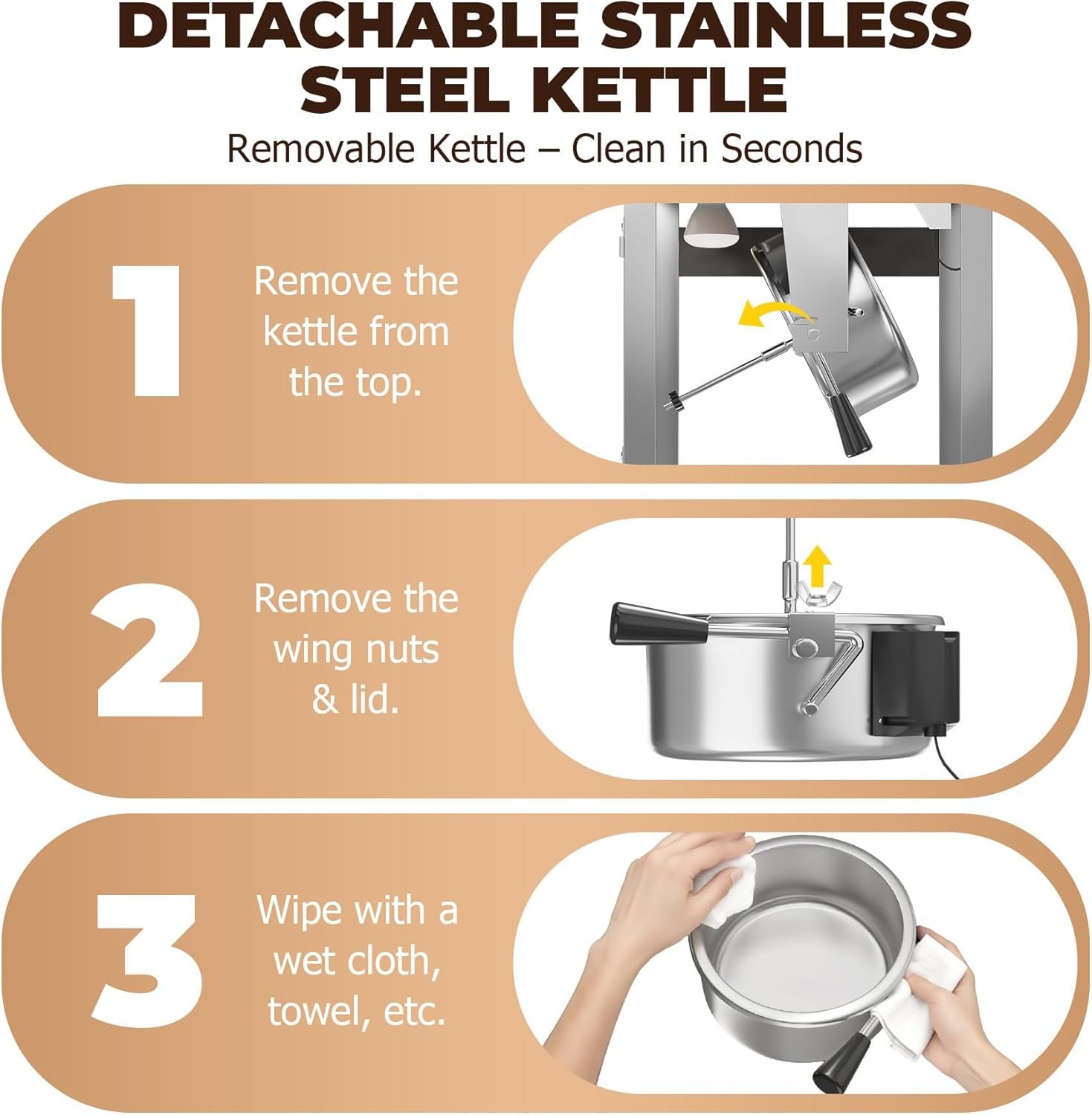 DETACHABLE STAINLESS STEEL KETTLE

Removable Kettle – Clean in Seconds

1

Remove the kettle from the top.

2

Remove the wing nuts & lid.

3

Wipe with a wet cloth, towel, etc.