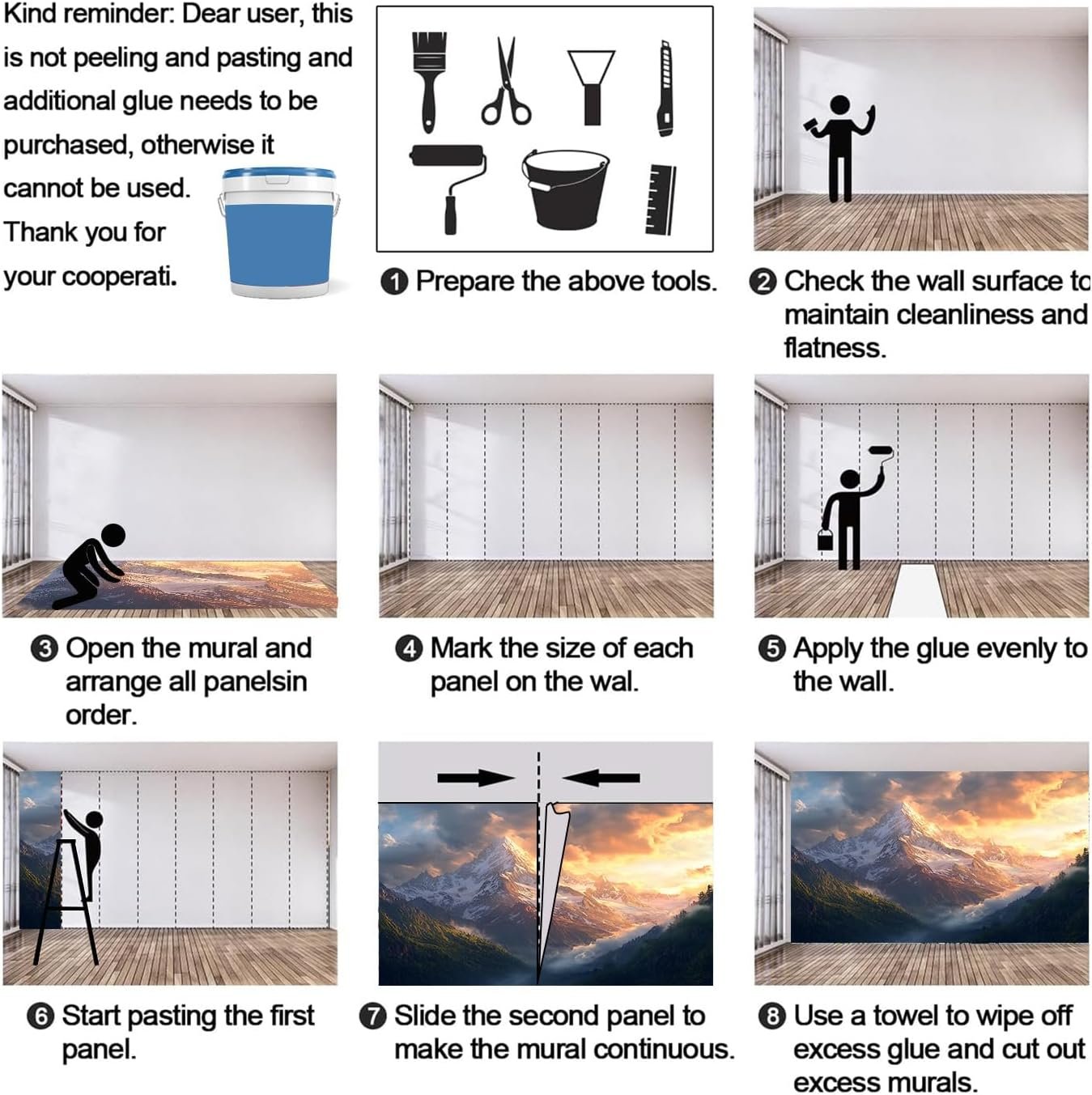 Kind reminder: Dear user, this is not peeling and pasting and additional glue needs to be purchased, otherwise it cannot be used. Thank you for your cooperati.

❶ Prepare the above tools.

❷ Check the wall surface to maintain cleanliness and flatness.

❸ Open the mural and arrange all panelsin order.

❹ Mark the size of each panel on the wal.

❺ Apply the glue evenly to the wall.

❻ Start pasting the first panel.

❼ Slide the second panel to make the mural continuous.

❽ Use a towel to wipe off excess glue and cut out excess murals.