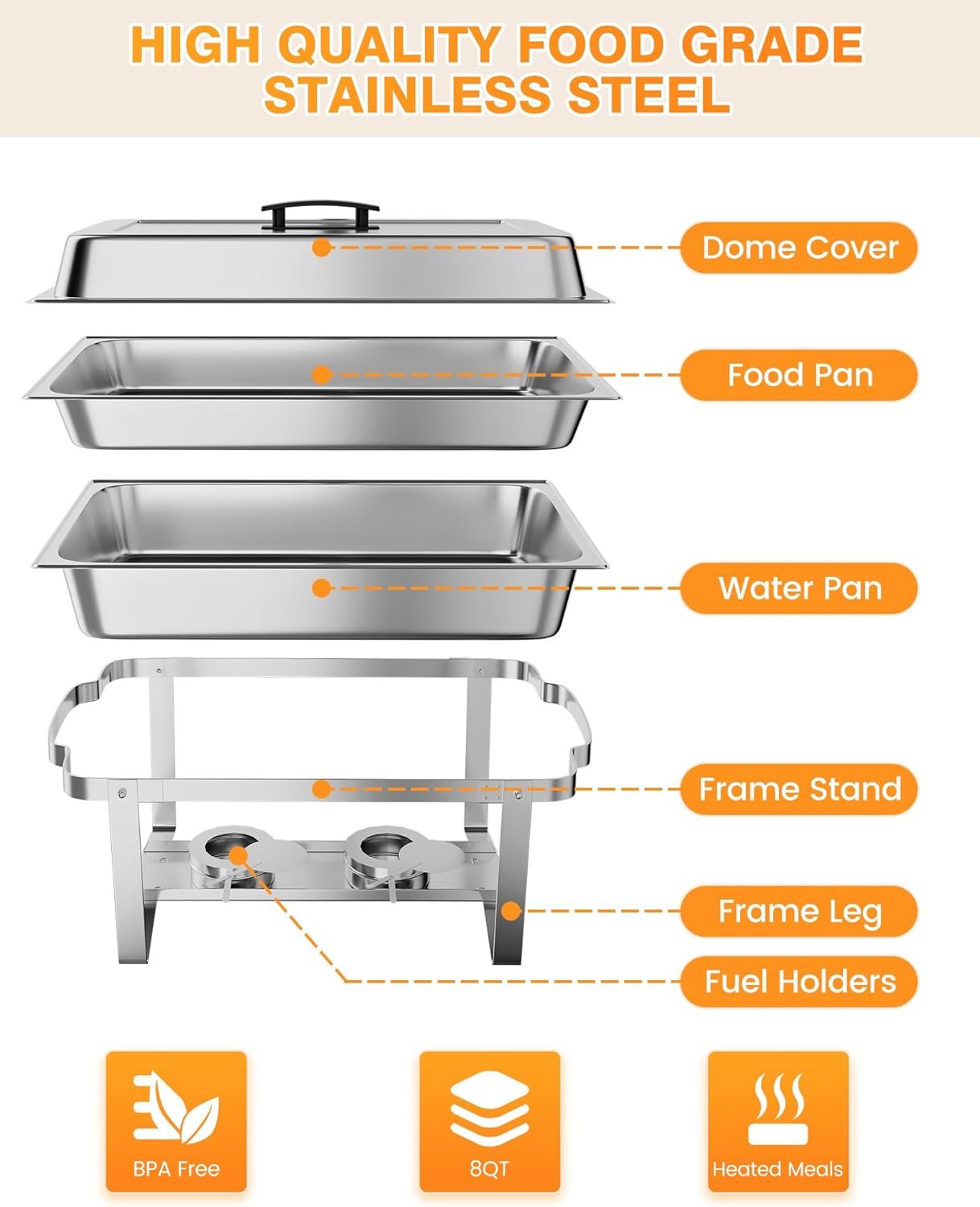 HIGH QUALITY FOOD GRADE STAINLESS STEEL

Dome Cover

Food Pan

Water Pan

Frame Stand

Frame Leg

Fuel Holders

BPA Free

8QT

Heated Meals