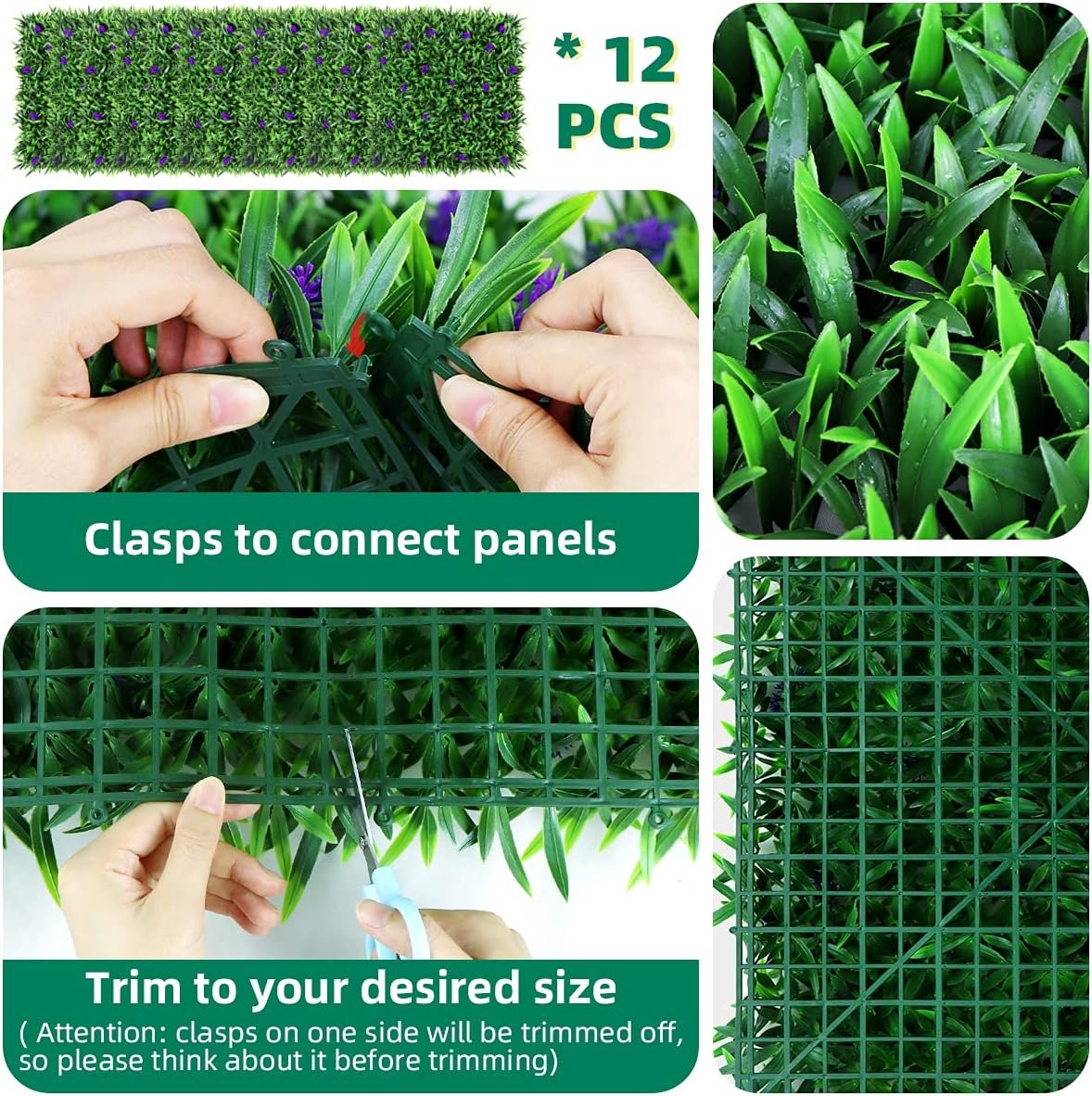 * 12 PCS

Clasps to connect panels

Trim to your desired size
( Attention: clasps on one side will be trimmed off, so please think about it before trimming)