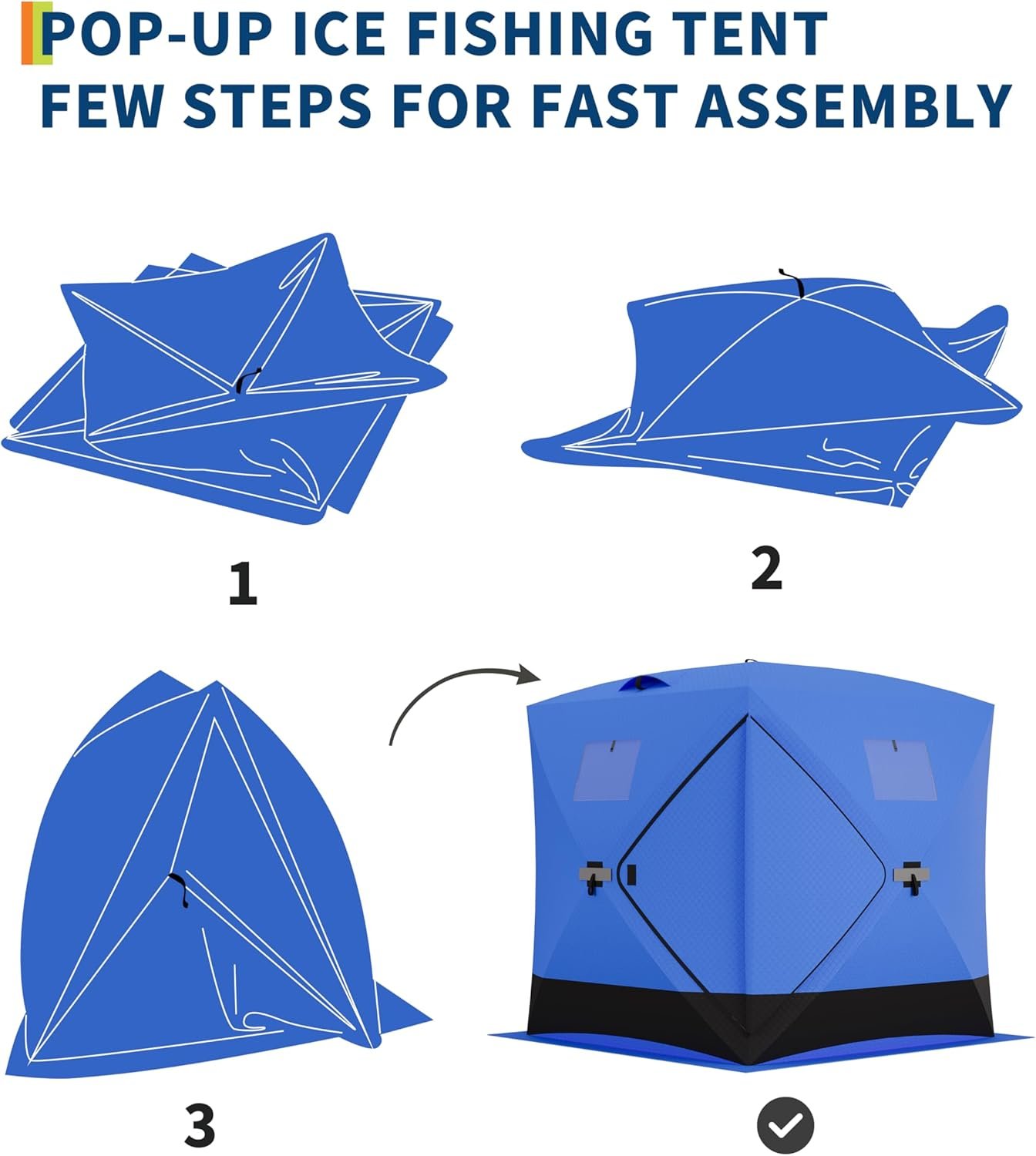 POP-UP ICE FISHING TENT
FEW STEPS FOR FAST ASSEMBLY

1

2

3